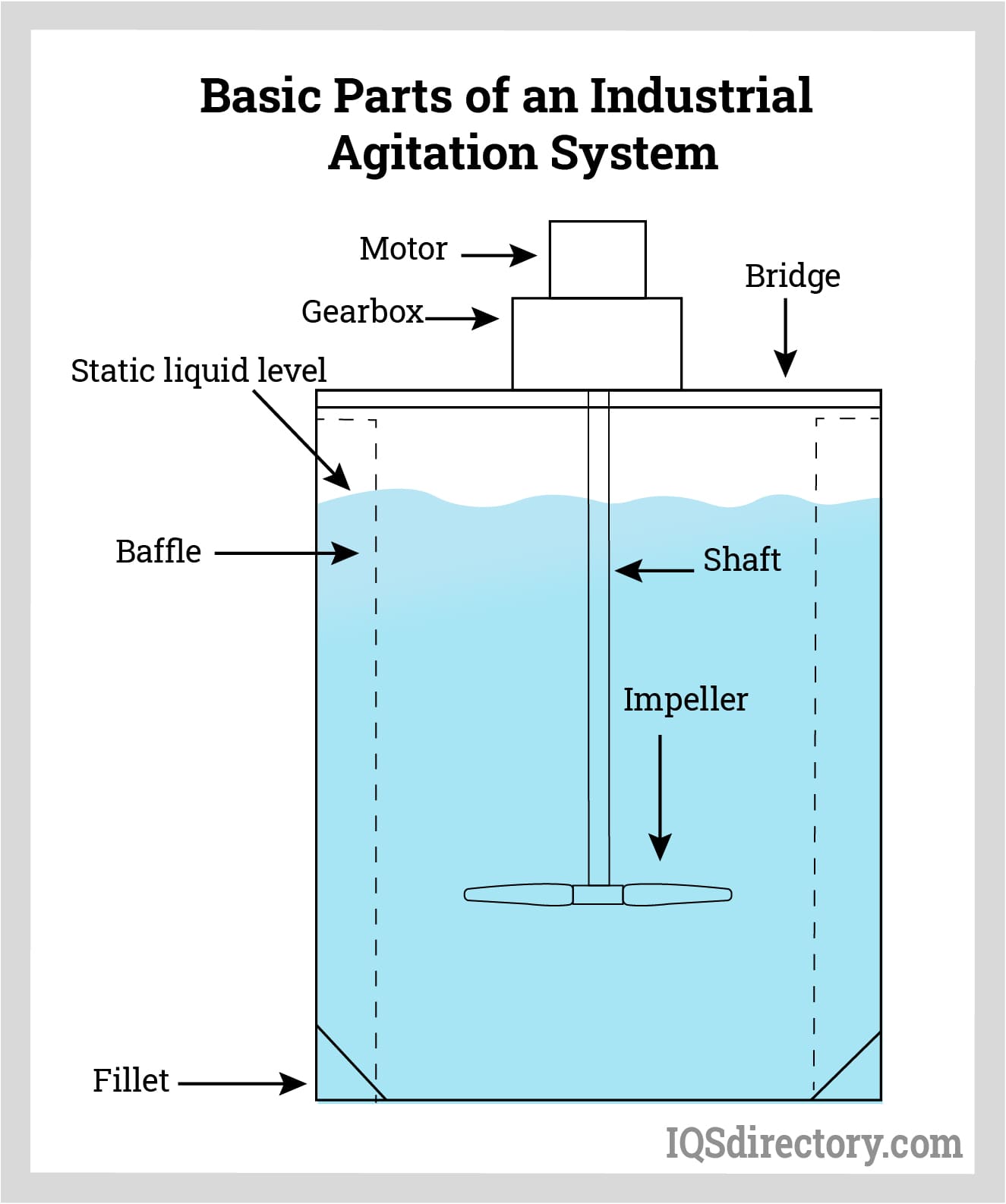 Basic Parts of an Industrial Agitation System

Motor

Bridge

Gearbox

Static liquid level

Baffle

Shaft

Impeller

Fillet

IQSdirectory.com