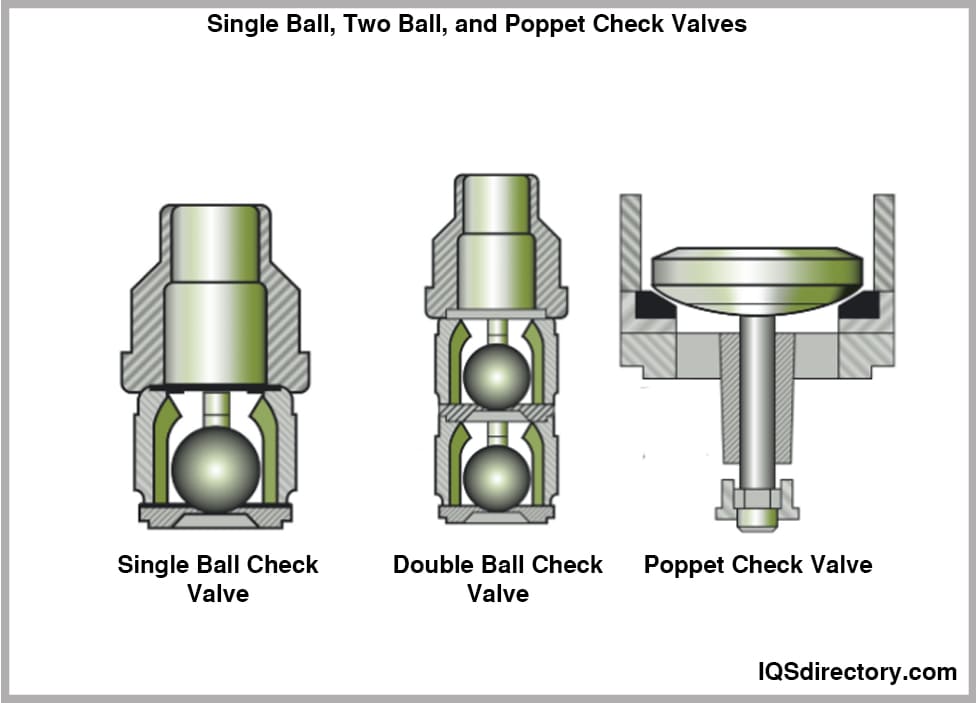 Single Ball, Two Ball, and Poppet Check Valves

Single Ball Check Valve

Double Ball Check Valve

Poppet Check Valve

IQSdirectory.com