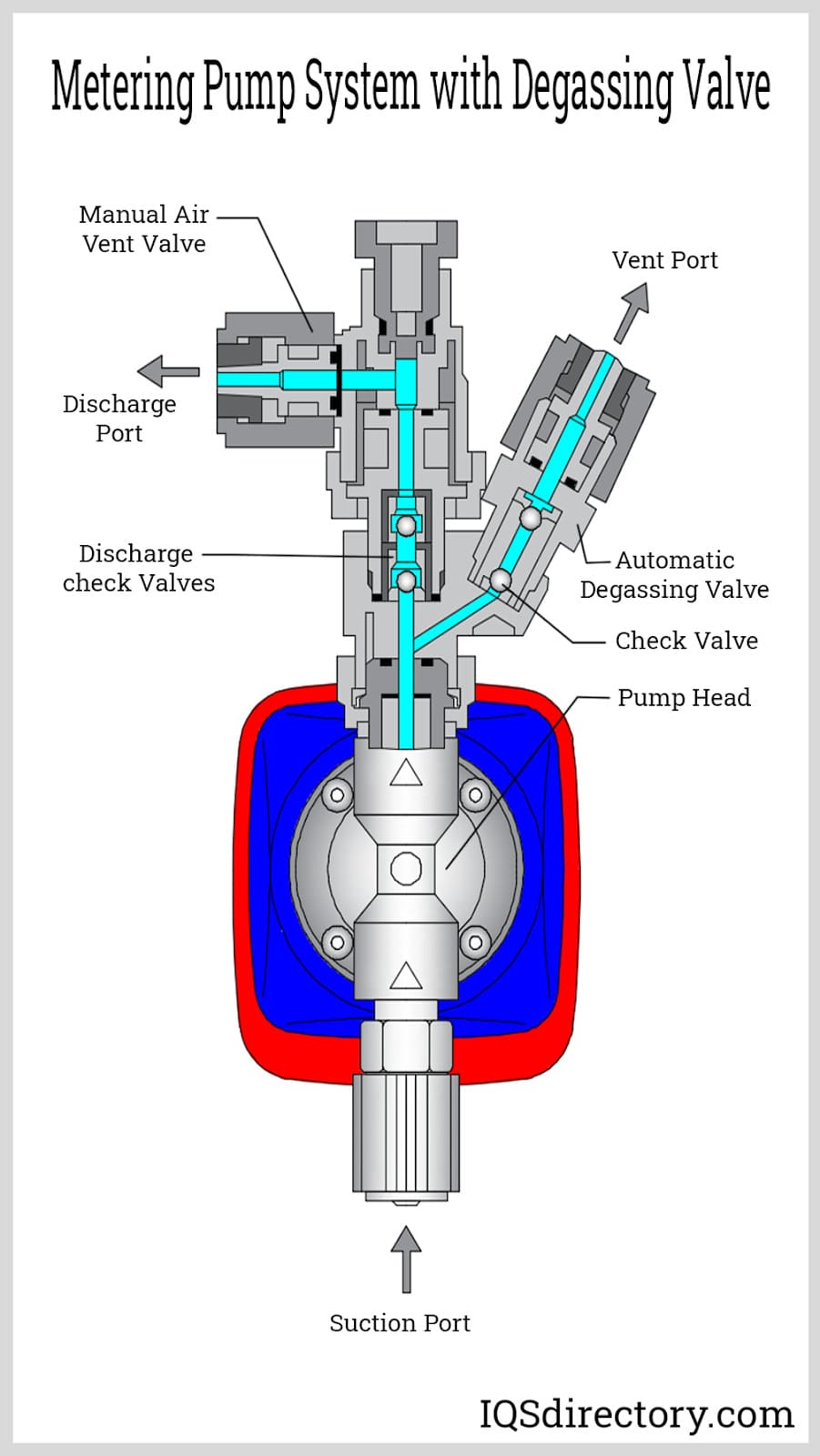 Metering Pump System with Degassing Valve

Manual Air Vent Valve

Vent Port

Discharge Port

Discharge check Valves

Automatic Degassing Valve

Check Valve

Pump Head

Suction Port

IQSdirectory.com