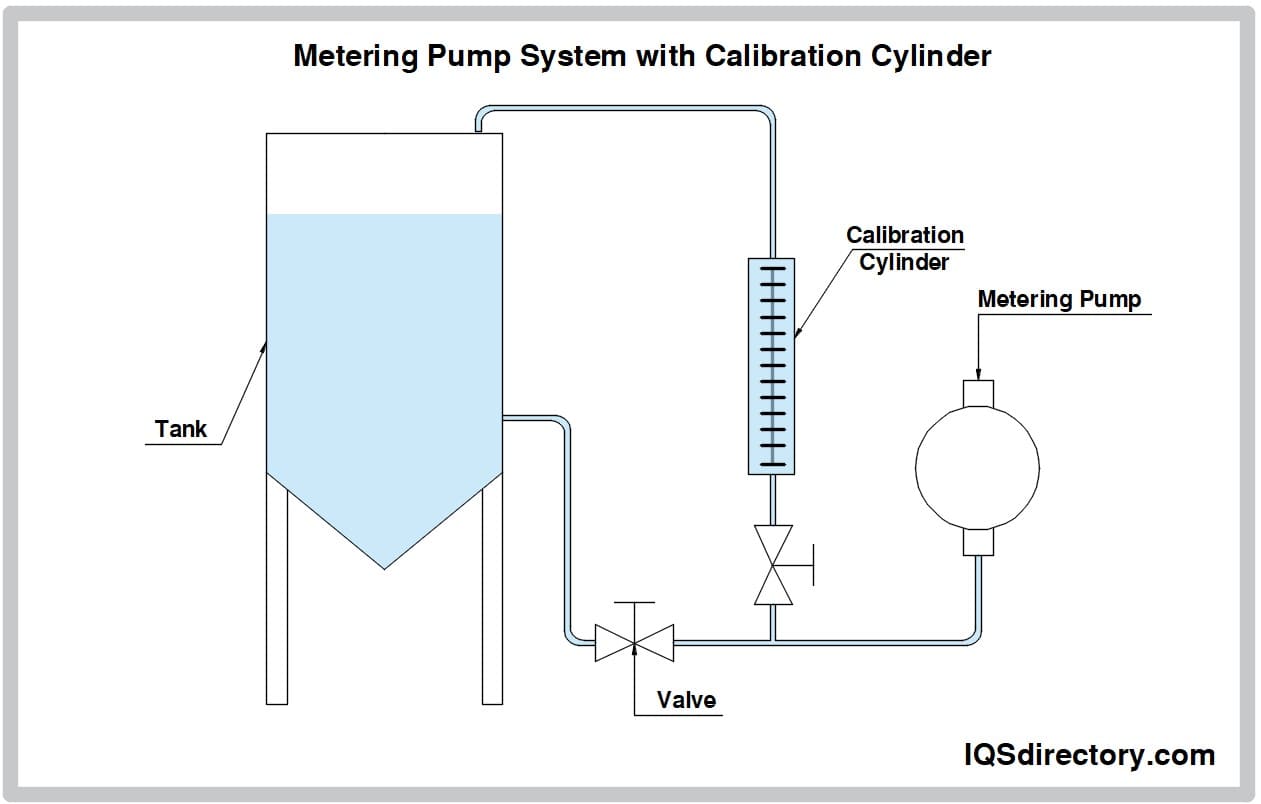 Metering Pump System with Calibration Cylinder

Calibration Cylinder

Metering Pump

Tank

Valve

IQSdirectory.com