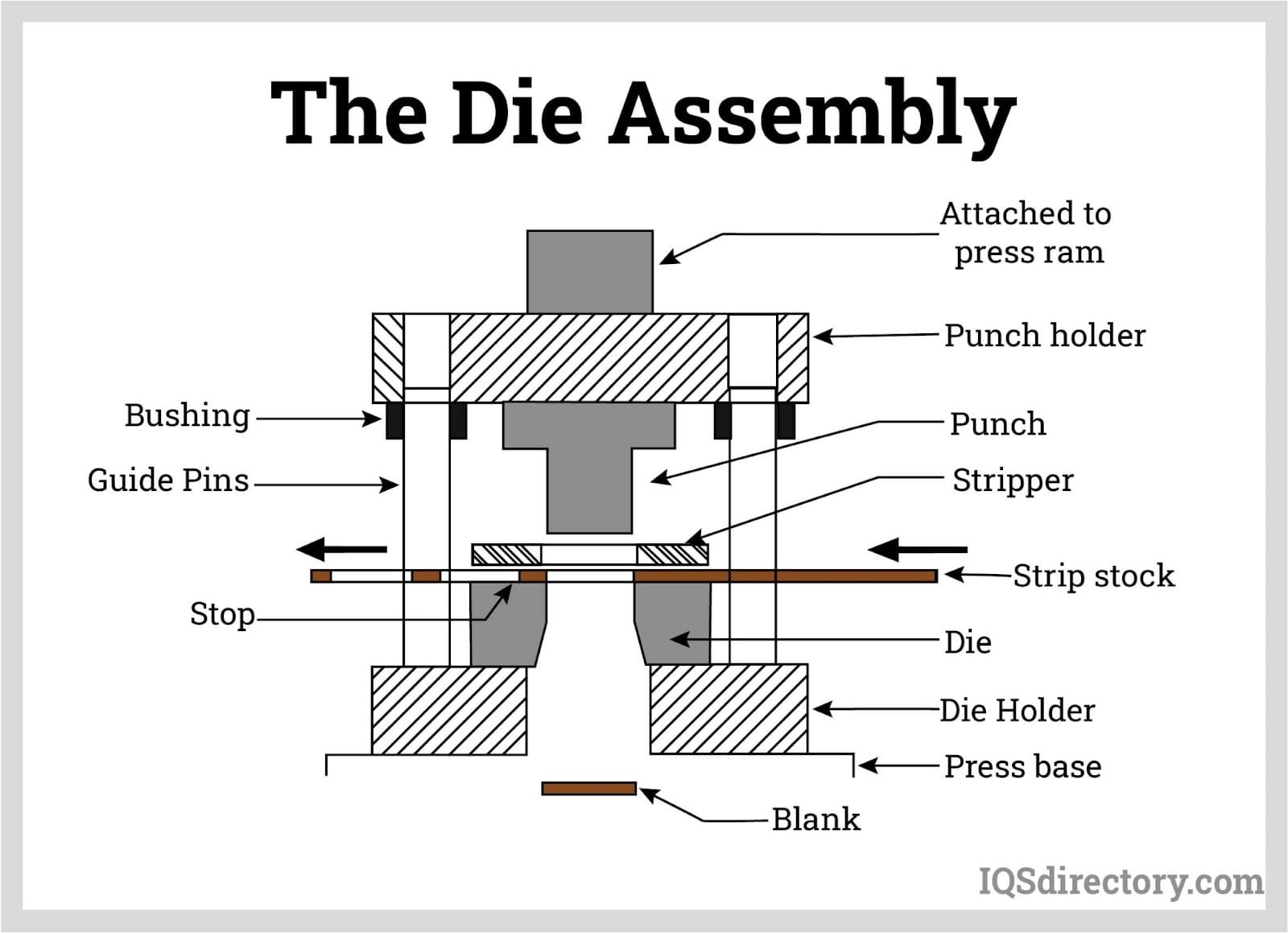 The Die Assembly

Attached to press ram

Punch holder

Bushing

Punch

Guide Pins

Stripper

Strip stock

Stop

Die

Die Holder

Press base

Blank

IQSdirectory.com