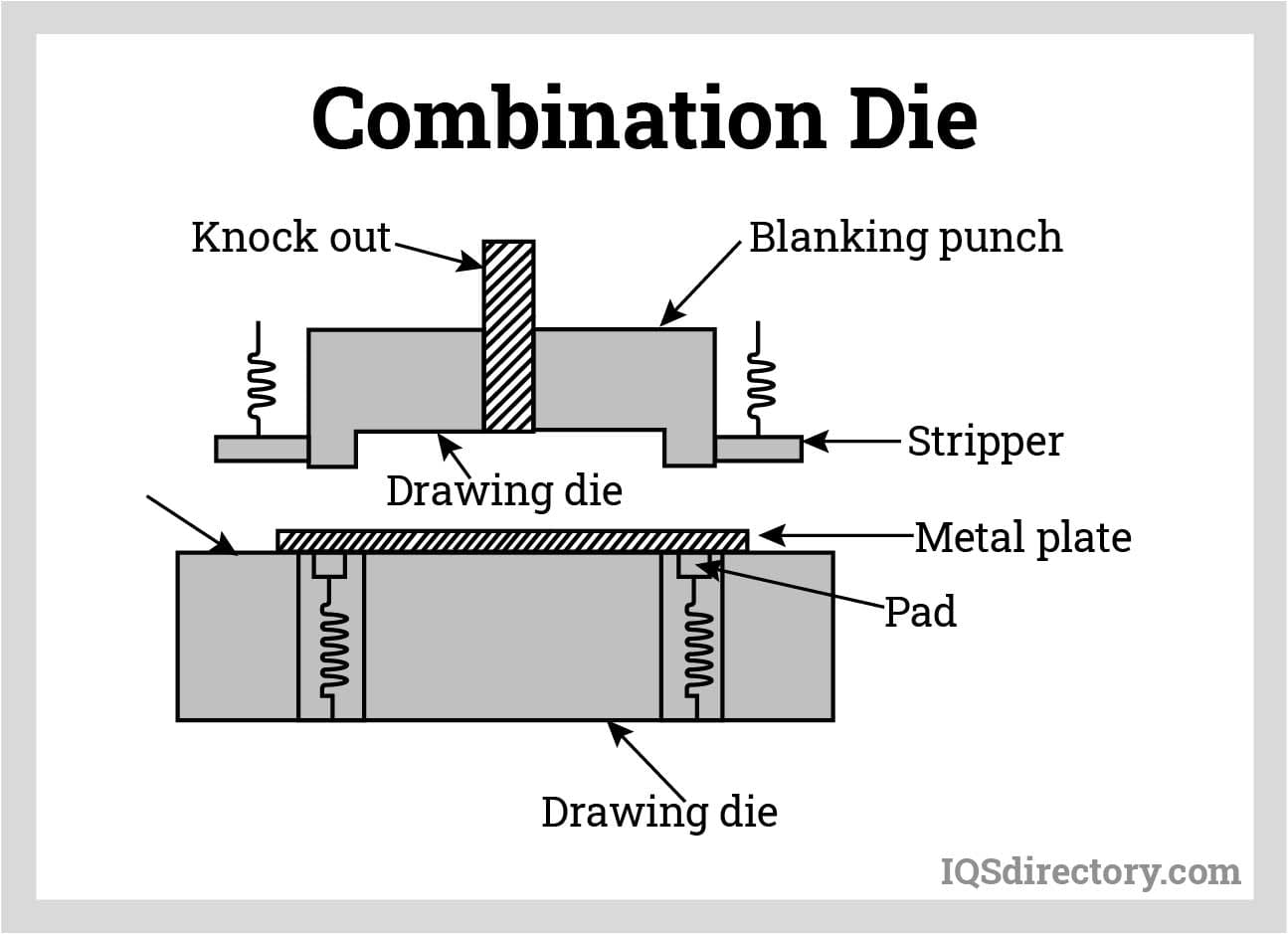 Combination Die

Knock out
Blanking punch
Stripper
Drawing die
Metal plate
Pad
Drawing die

IQSdirectory.com