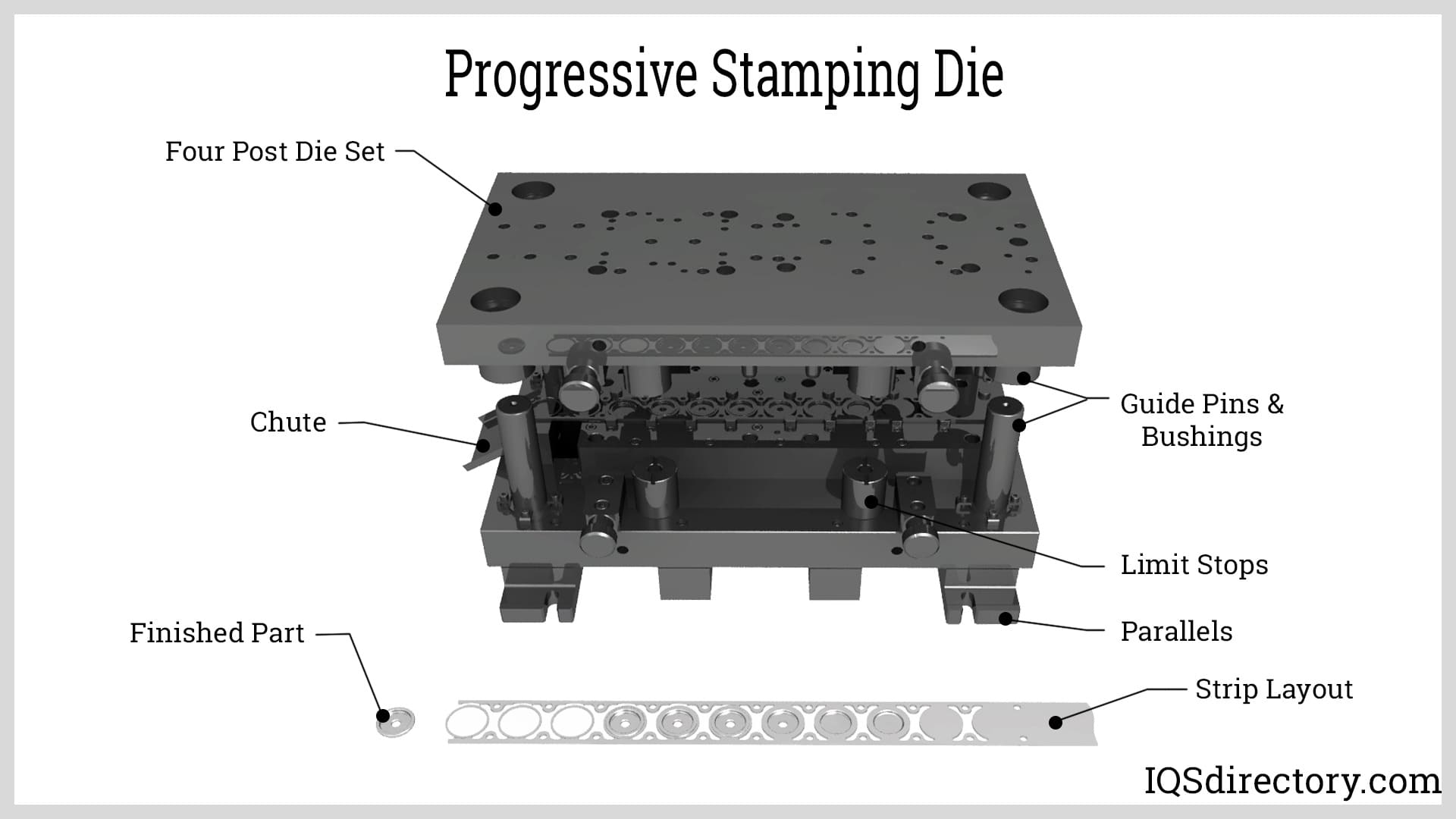 Progressive Stamping Die

Four Post Die Set

Chute

Guide Pins & Bushings

Limit Stops

Parallels

Finished Part

Strip Layout

IQSdirectory.com