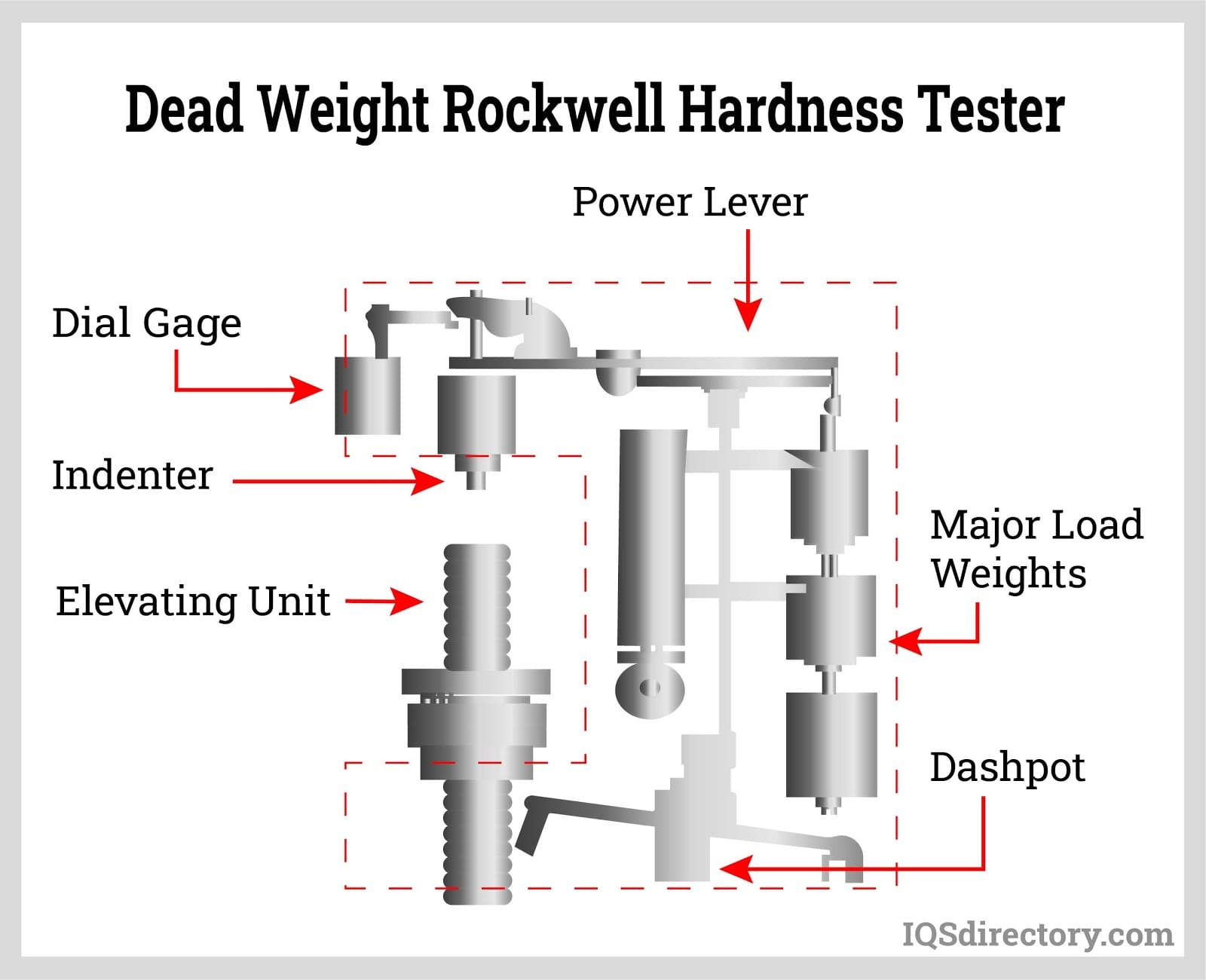 Dead Weight Rockwell Hardness Tester

Power Lever

Dial Gage

Indenter

Elevating Unit

Major Load Weights

Dashpot

IQSdirectory.com