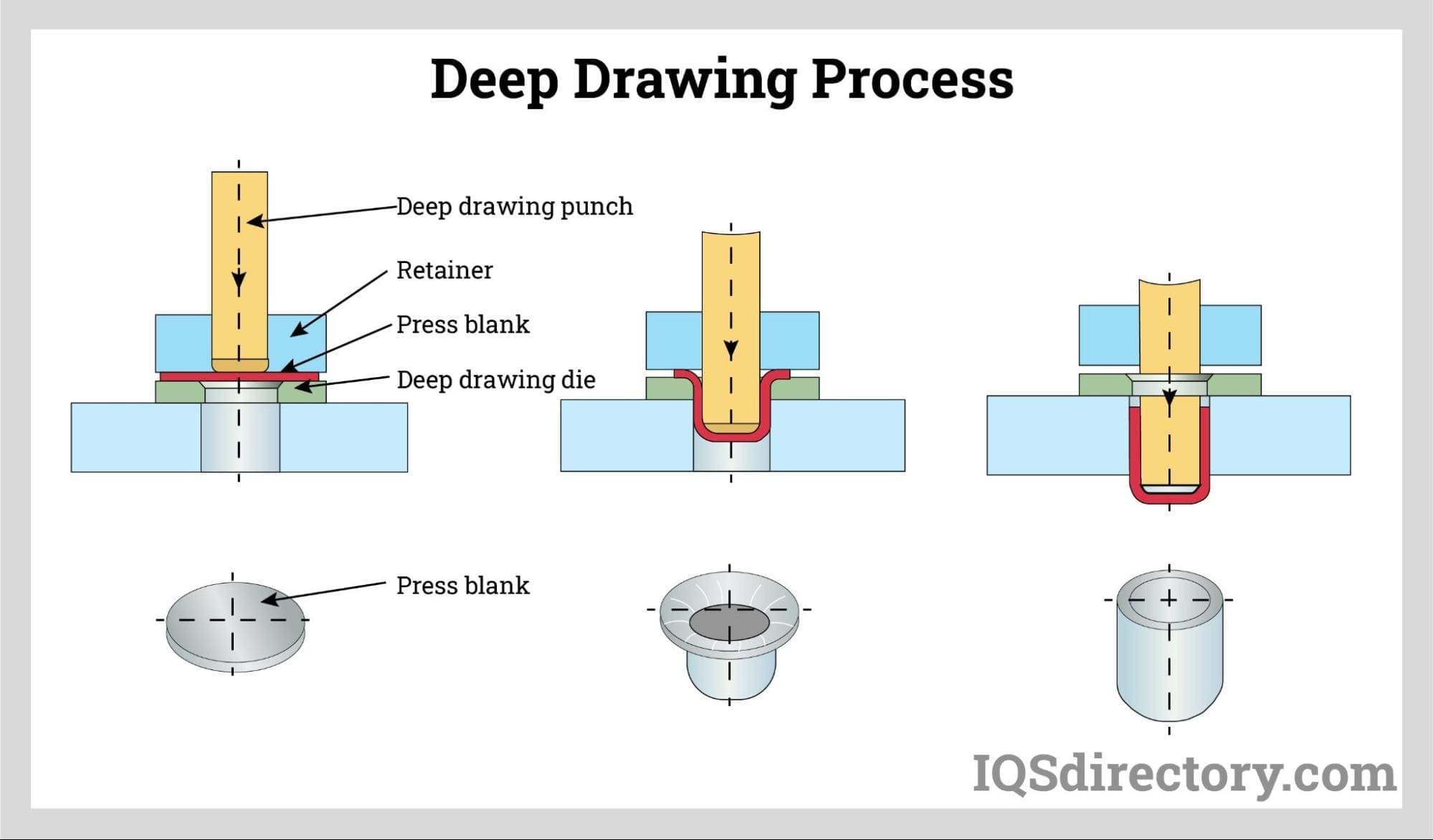 Deep Drawing Process

Deep drawing punch

Retainer

Press blank

Deep drawing die

Press blank

IQSdirectory.com