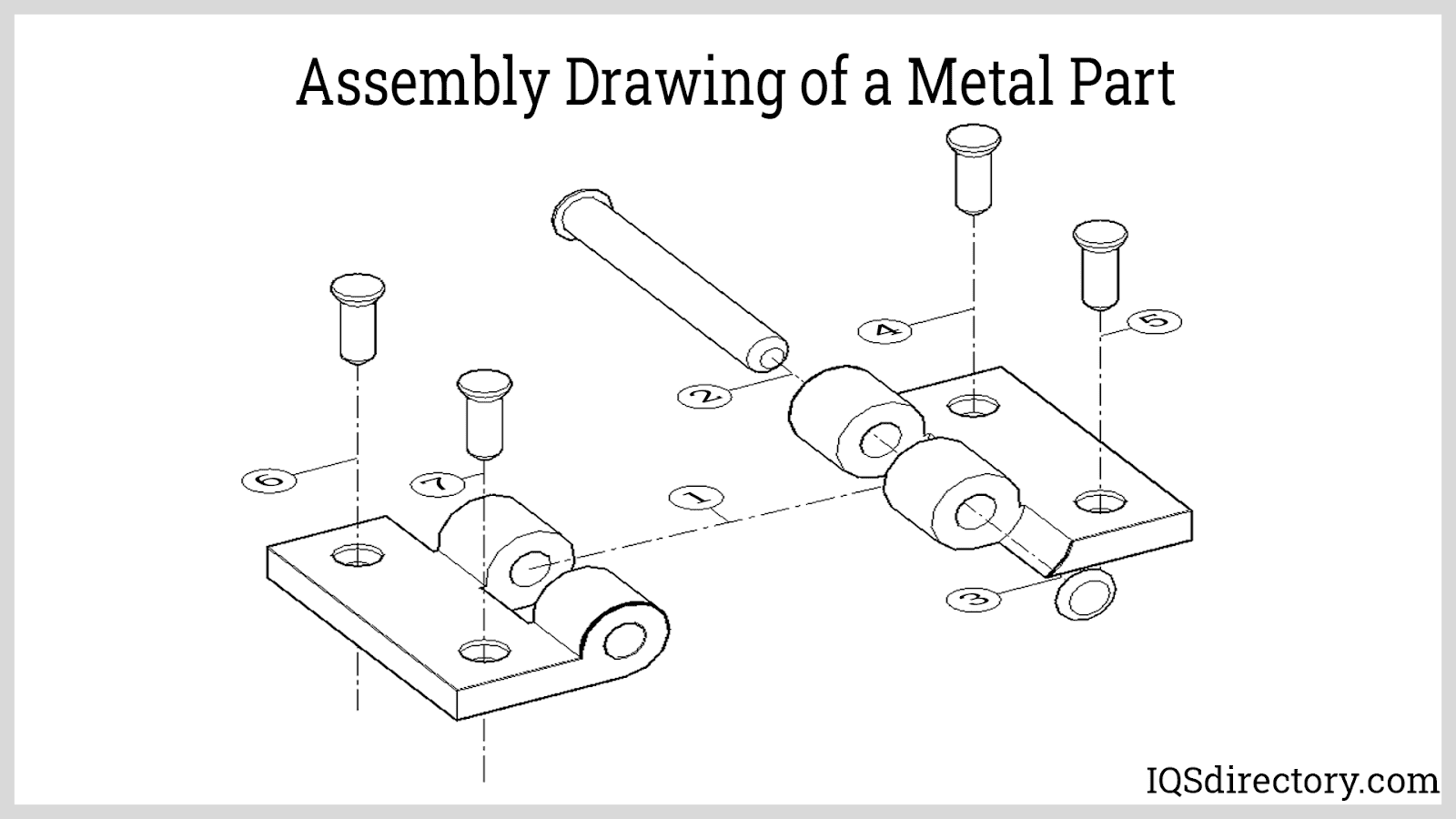 Assembly Drawing of a Metal Part

4
5
2
6
7
1
3

IQSdirectory.com