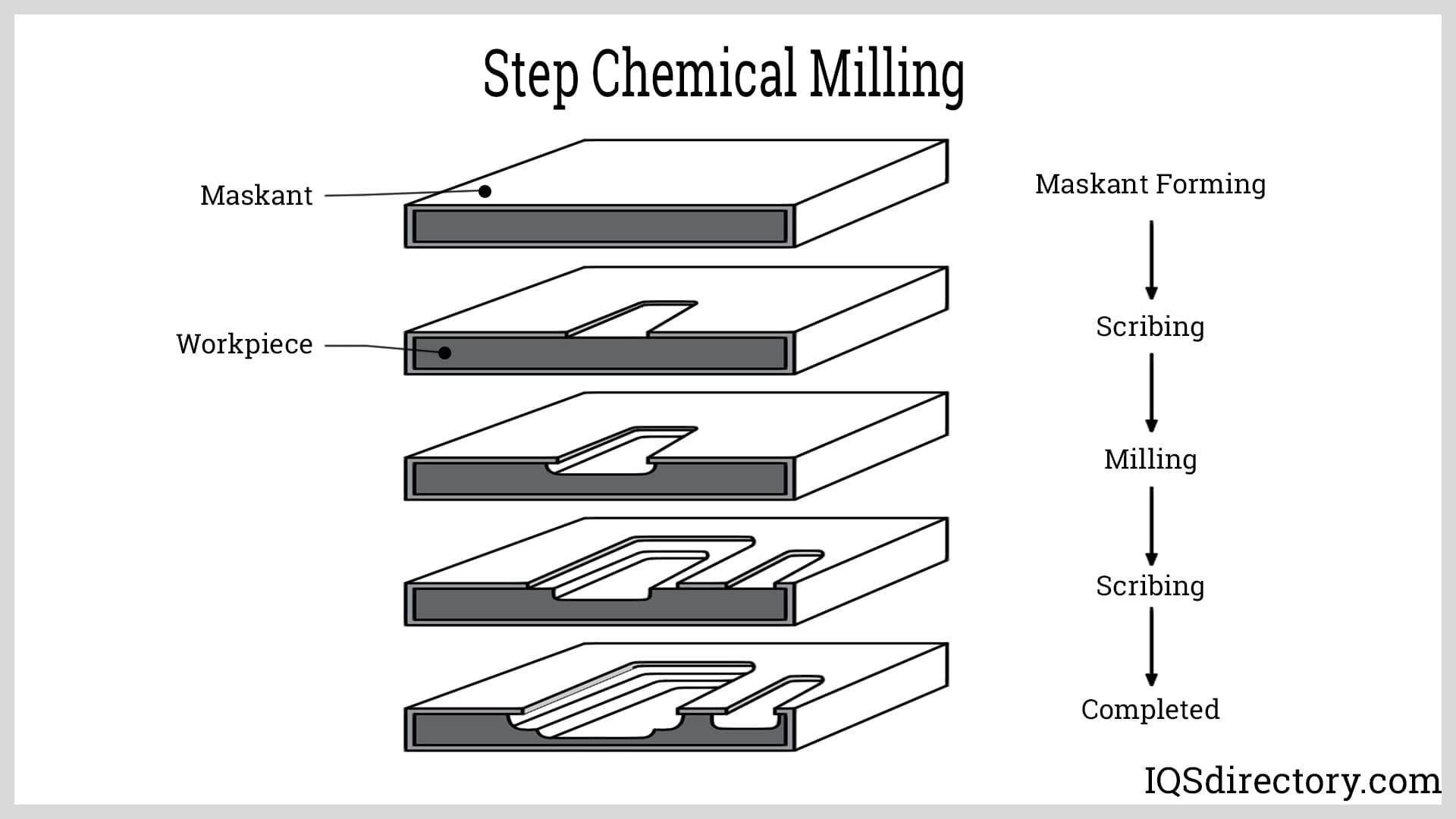 Step Chemical Milling

Maskant

Workpiece

Maskant Forming

Scribing

Milling

Scribing

Completed

IQSdirectory.com