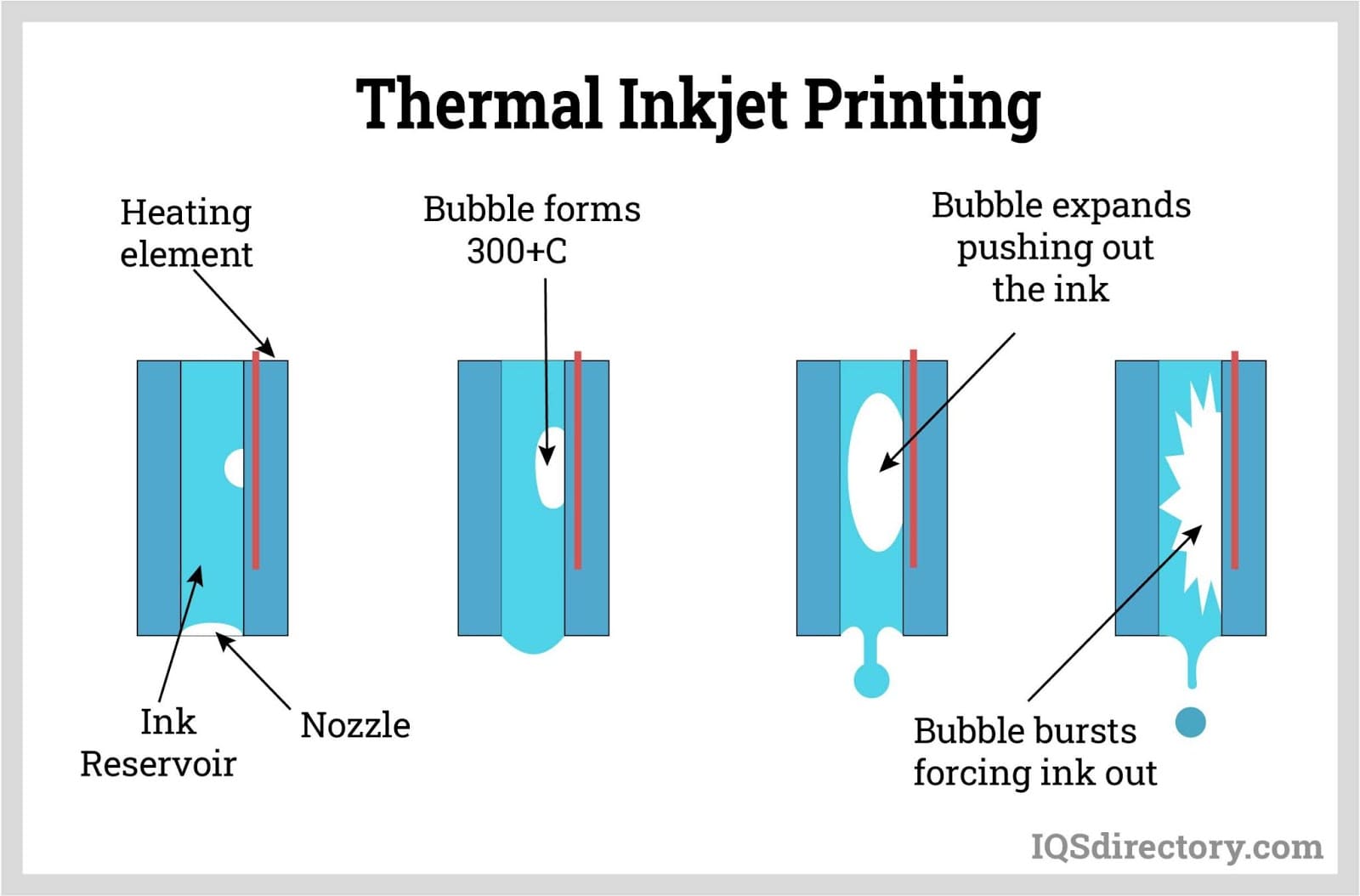 Thermal Inkjet Printing

Heating element

Bubble forms 300+C

Bubble expands pushing out the ink

Ink Reservoir

Nozzle

Bubble bursts forcing ink out

IQSdirectory.com