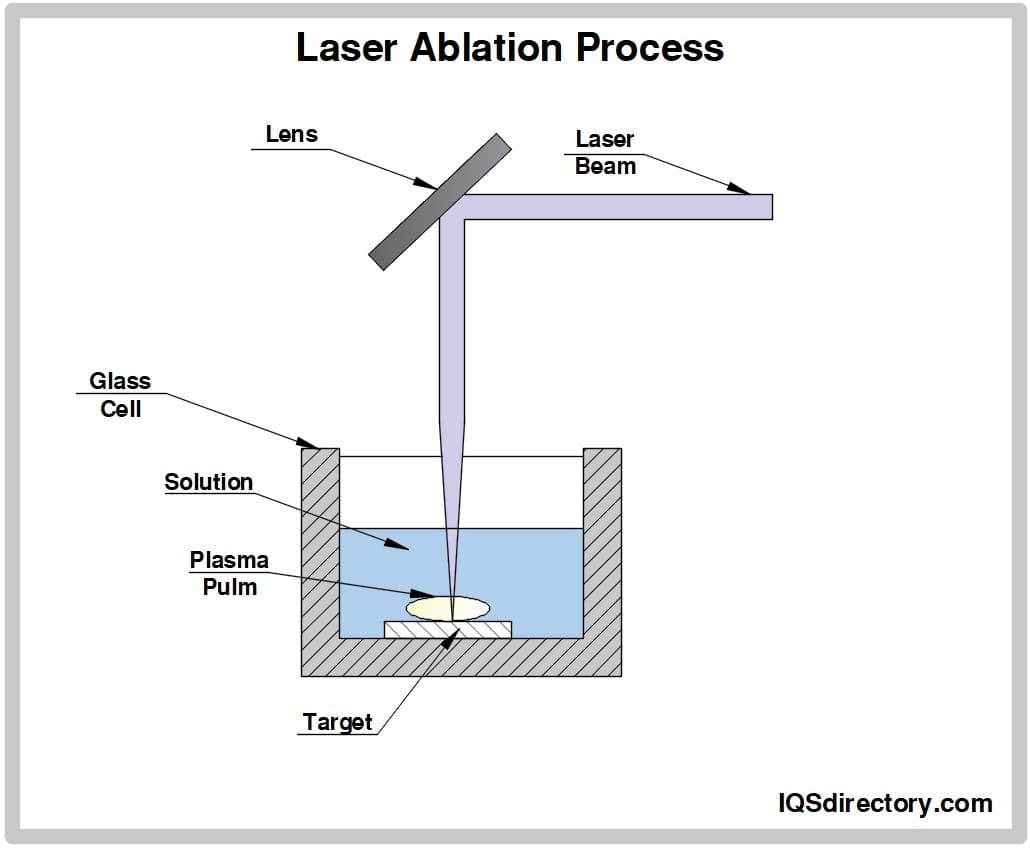 Laser Ablation Process

Lens

Laser Beam

Glass Cell

Solution

Plasma Pulm

Target

IQSdirectory.com