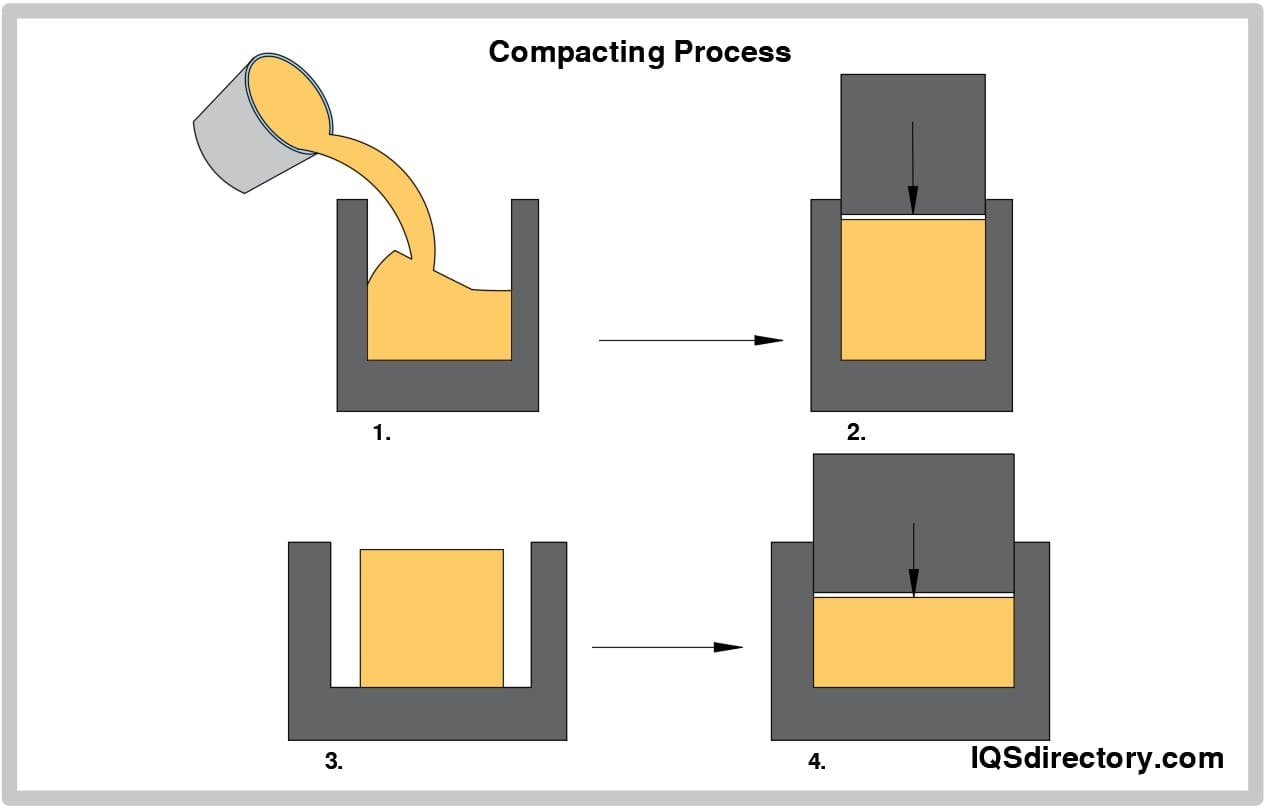 Compacting Process

1.

2.

3.

4.

IQSdirectory.com