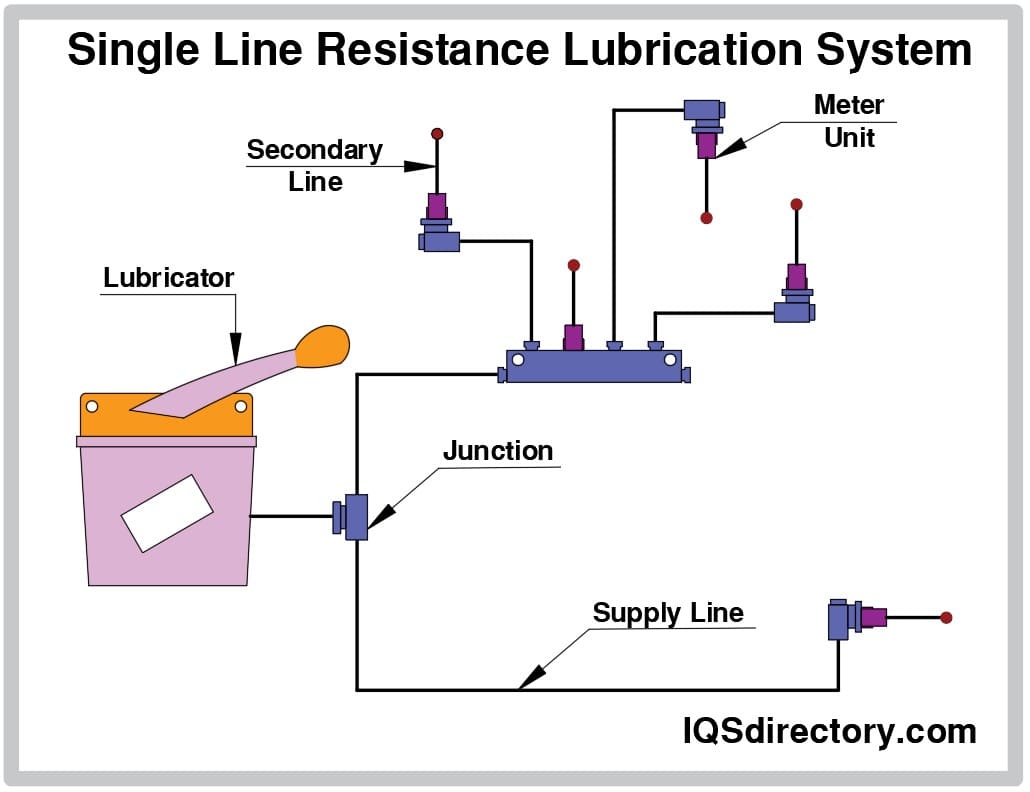 Single Line Resistance Lubrication System

Secondary Line

Meter Unit

Lubricator

Junction

Supply Line

IQSdirectory.com