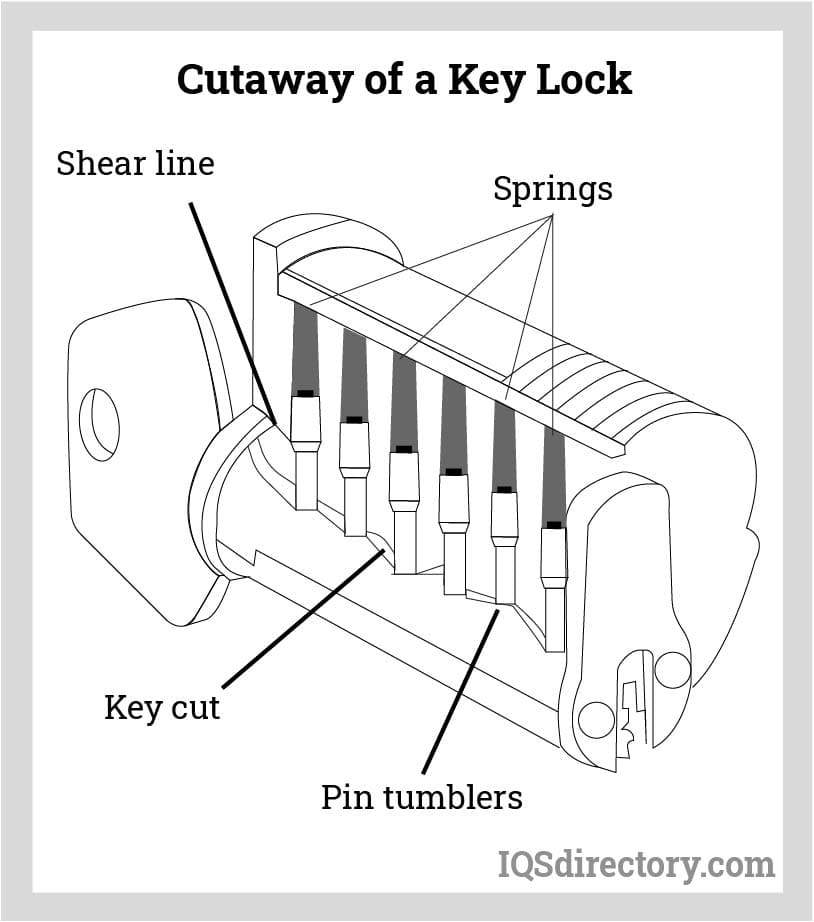 Cutaway of a Key Lock

Shear line

Springs

Key cut

Pin tumblers

IQSdirectory.com