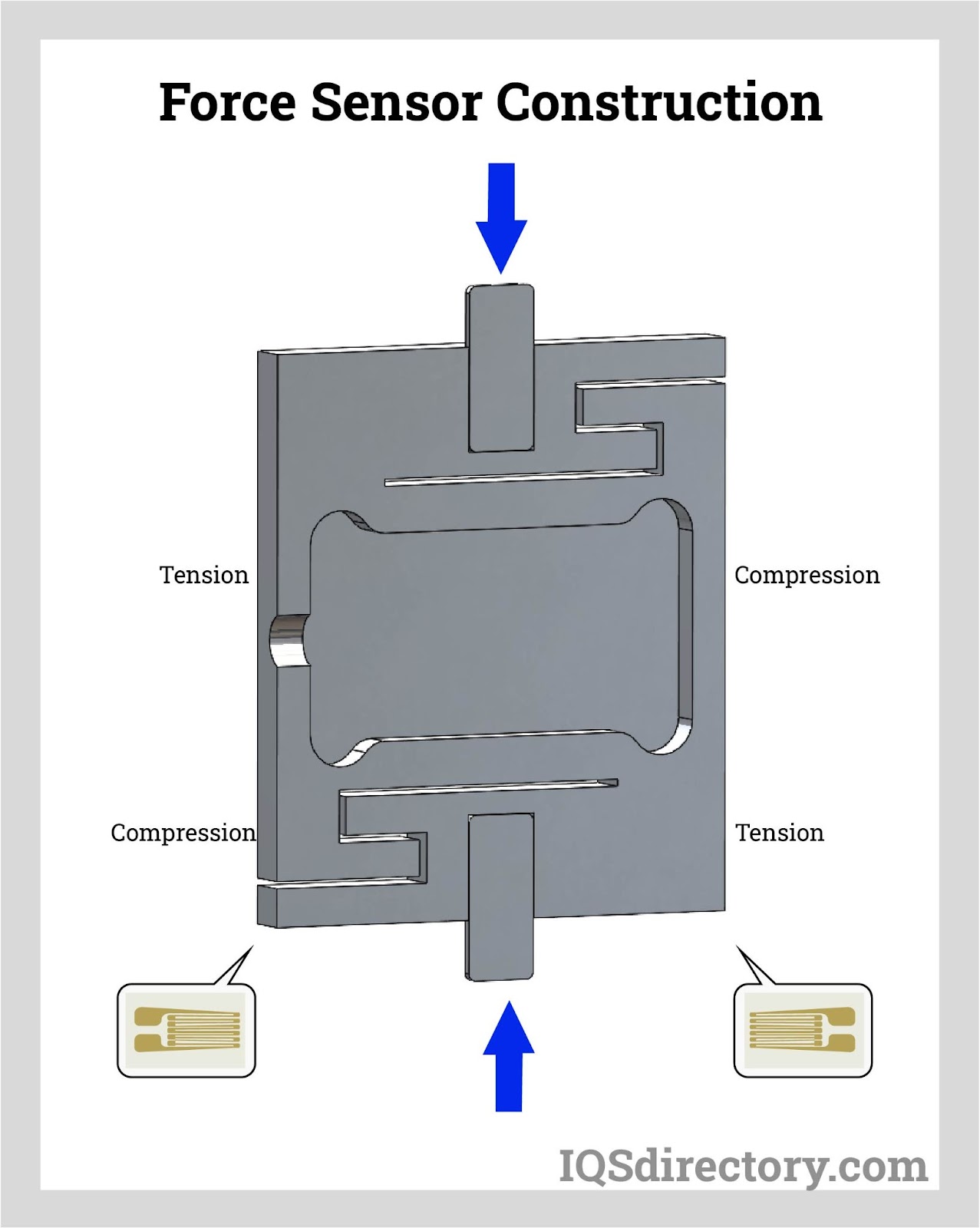 Force Sensor Construction

Tension

Compression

Compression

Tension

IQSdirectory.com