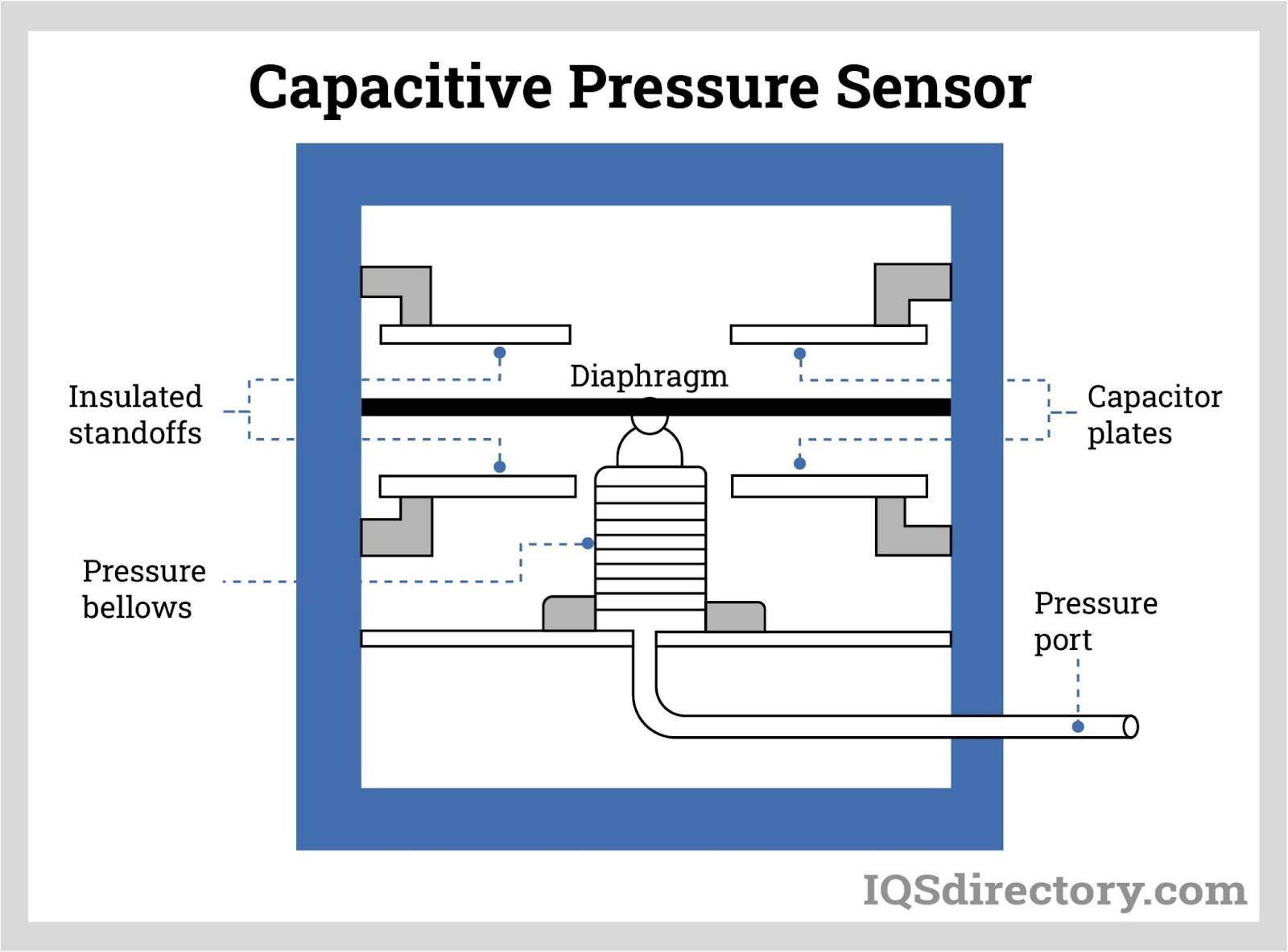 Capacitive Pressure Sensor

Insulated standoffs

Diaphragm

Capacitor plates

Pressure bellows

Pressure port

IQSdirectory.com