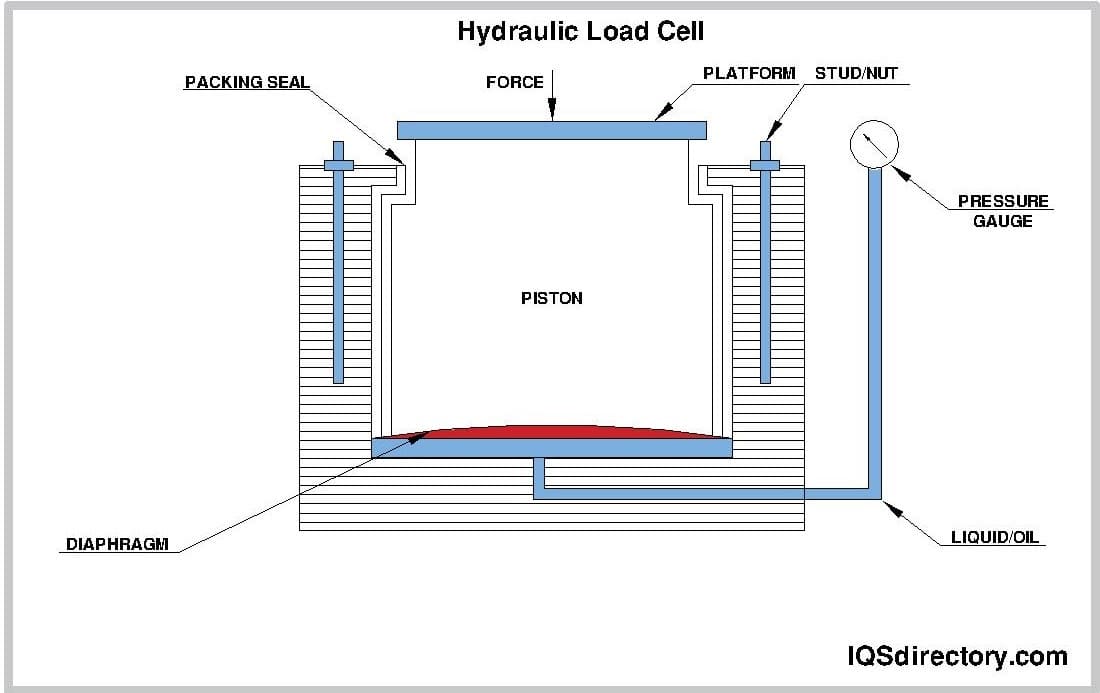 Hydraulic Load Cell

PACKING SEAL

FORCE

PLATFORM

STUD/NUT

PRESSURE GAUGE

PISTON

DIAPHRAGM

LIQUID/OIL

IQSdirectory.com