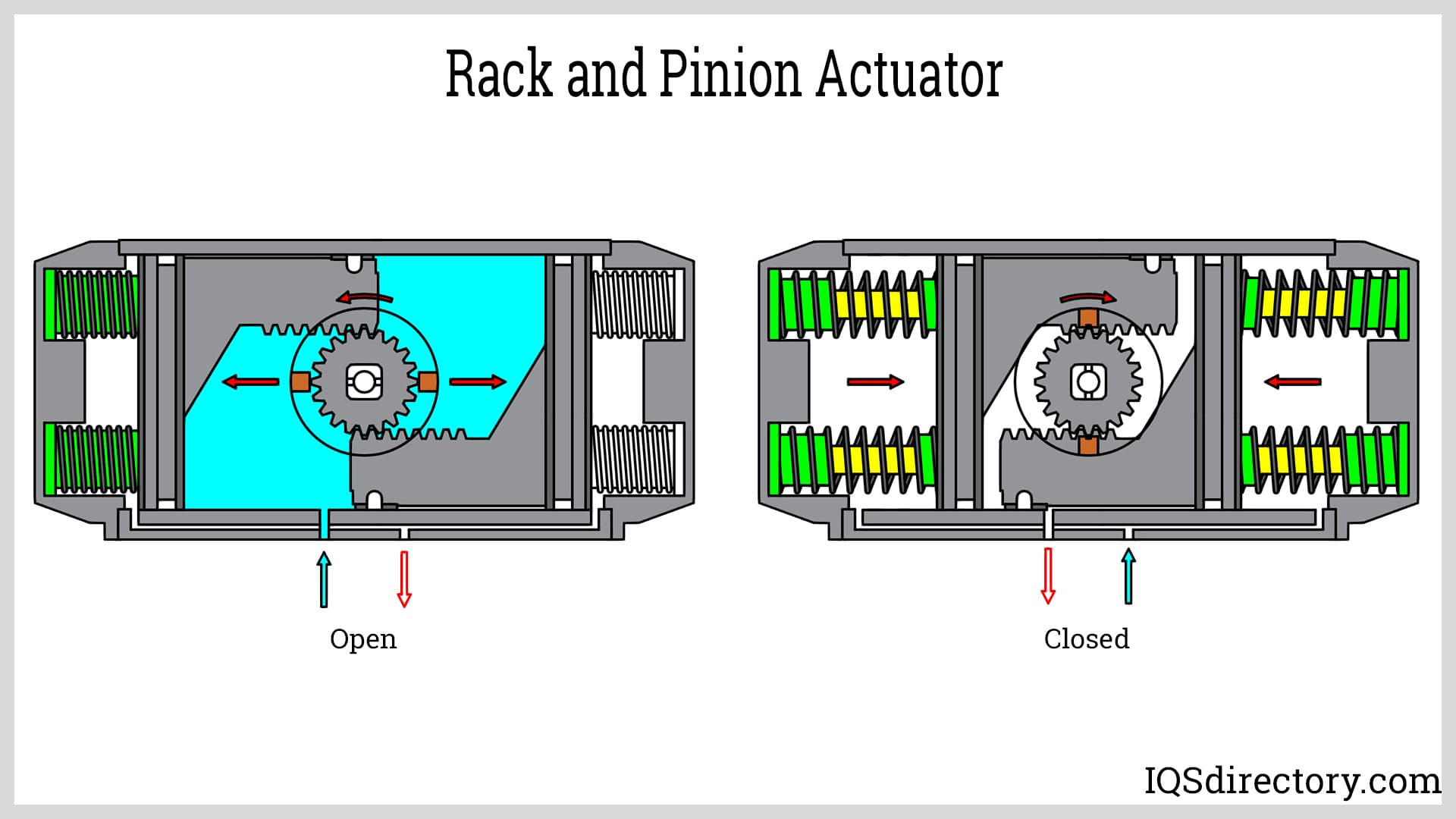 Rack and Pinion Actuator

Open

Closed

IQSdirectory.com