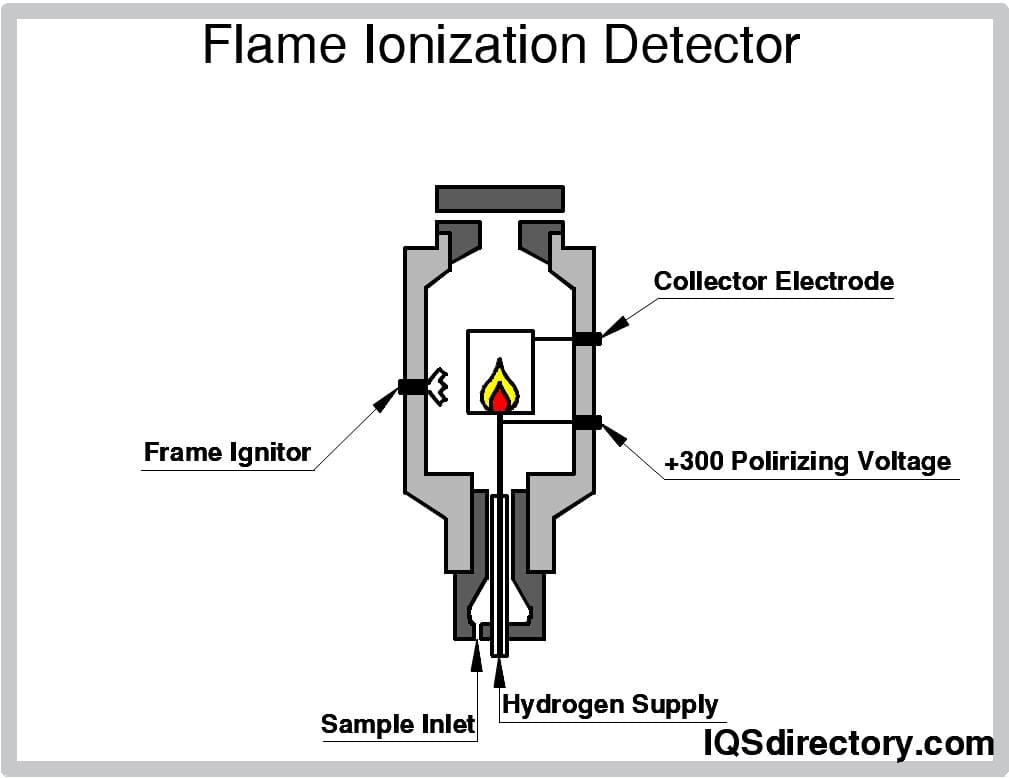 Flame Ionization Detector

Collector Electrode

Frame Ignitor

+300 Polirizing Voltage

Sample Inlet

Hydrogen Supply

IQSdirectory.com