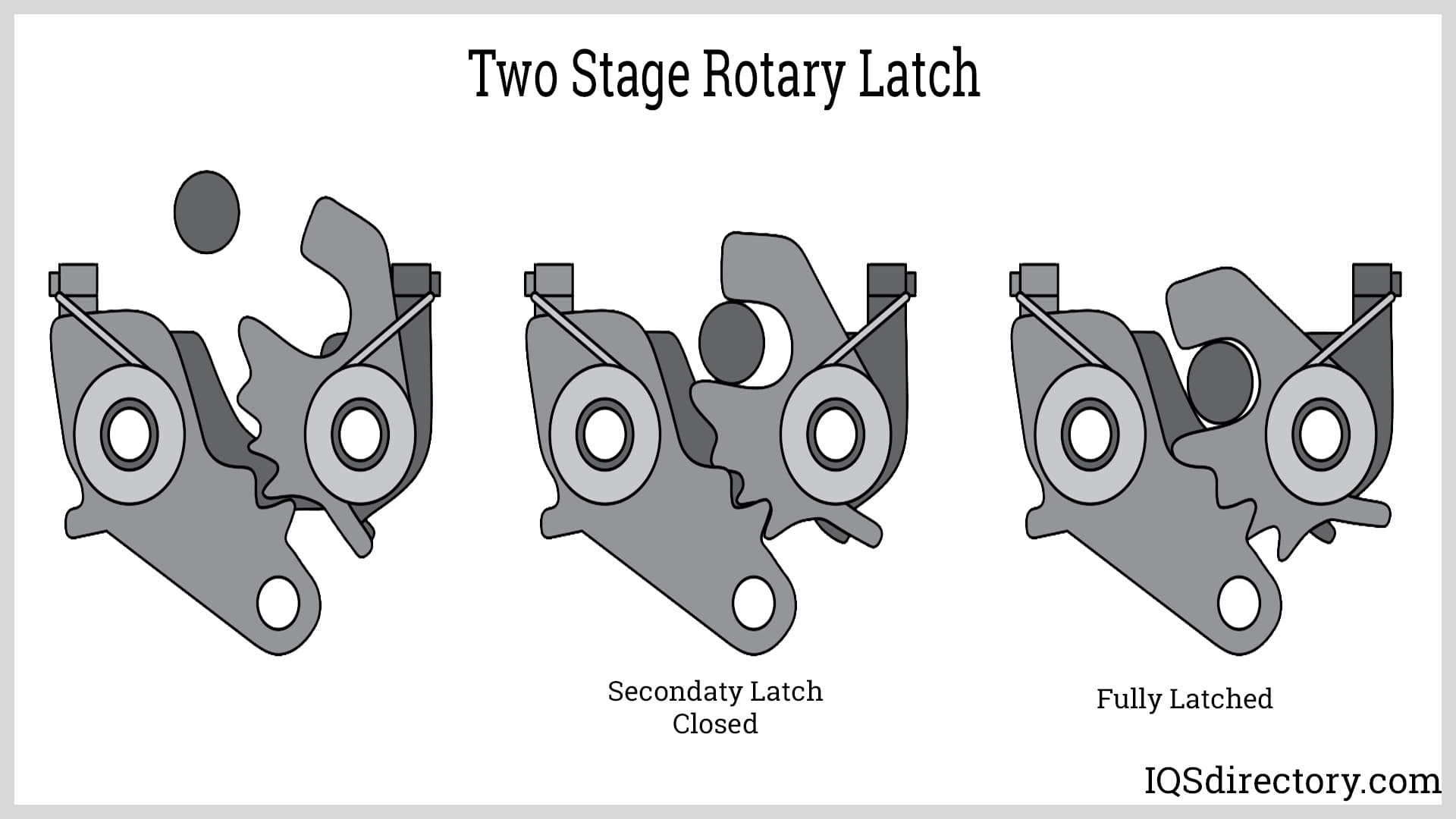 Two Stage Rotary Latch

Secondaty Latch Closed

Fully Latched

IQSdirectory.com