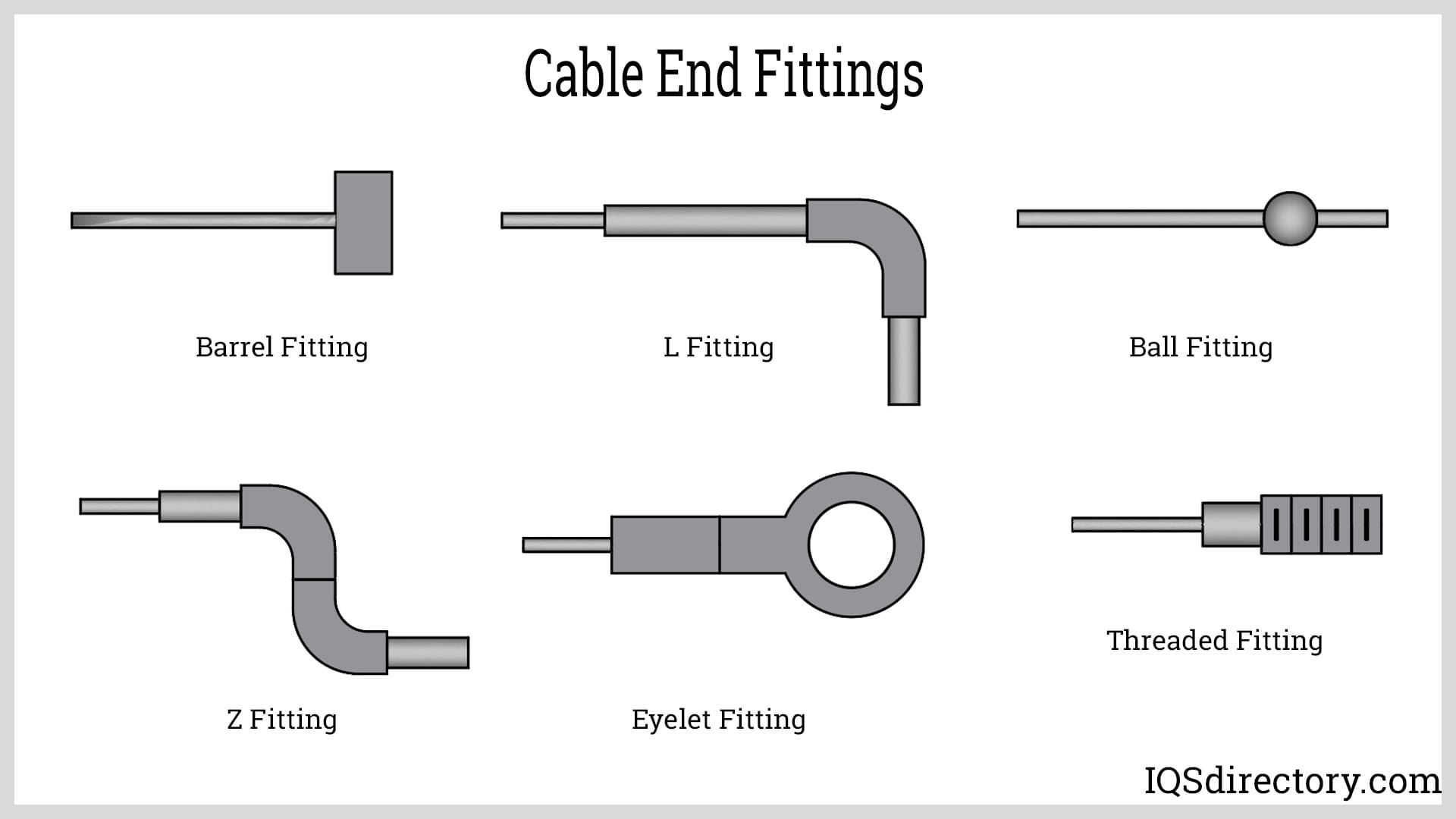 Cable End Fittings

Barrel Fitting

L Fitting

Ball Fitting

Z Fitting

Eyelet Fitting

Threaded Fitting

IQSdirectory.com