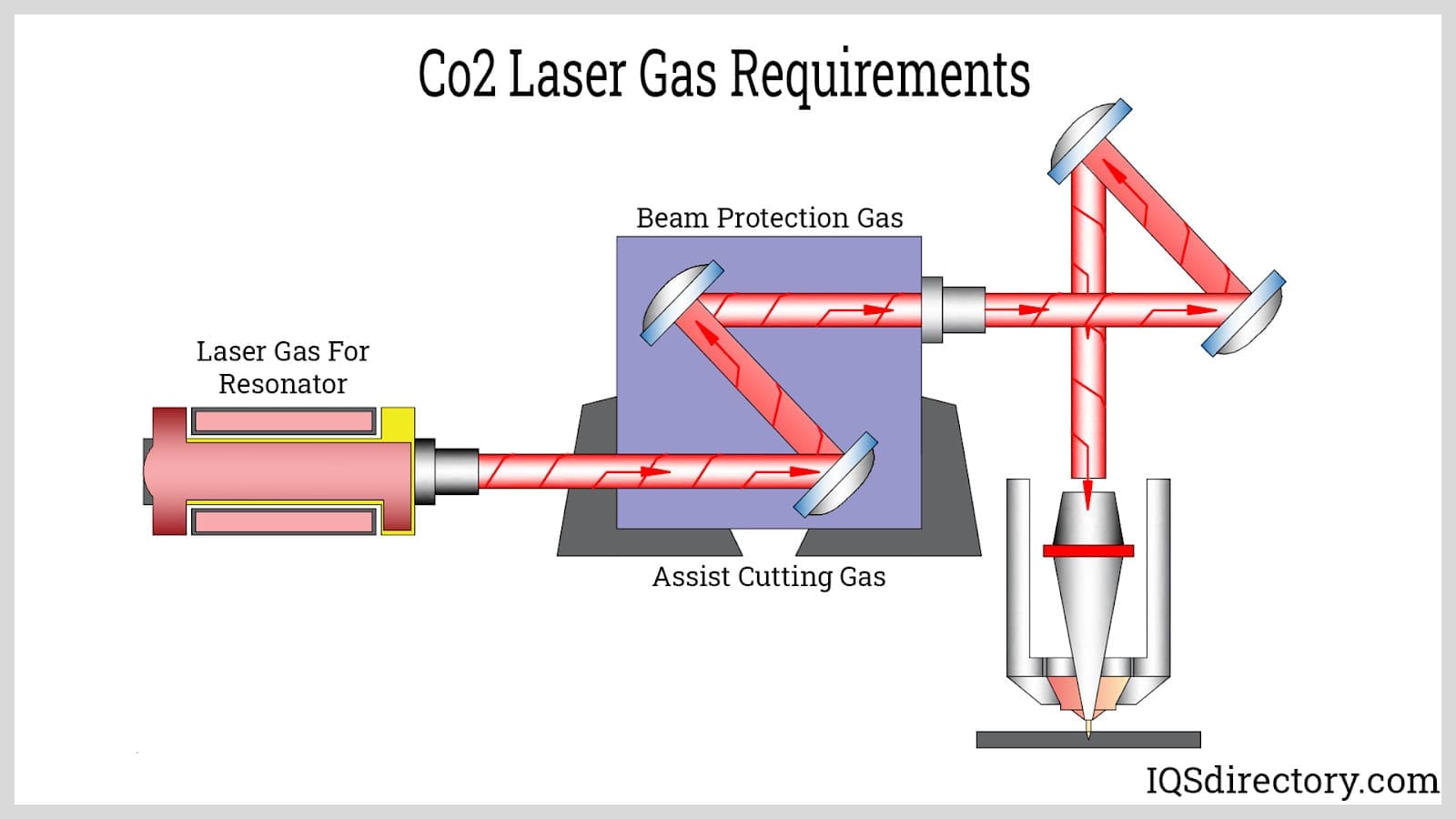 Co2 Laser Gas Requirements

Beam Protection Gas

Laser Gas For Resonator

Assist Cutting Gas

IQSdirectory.com