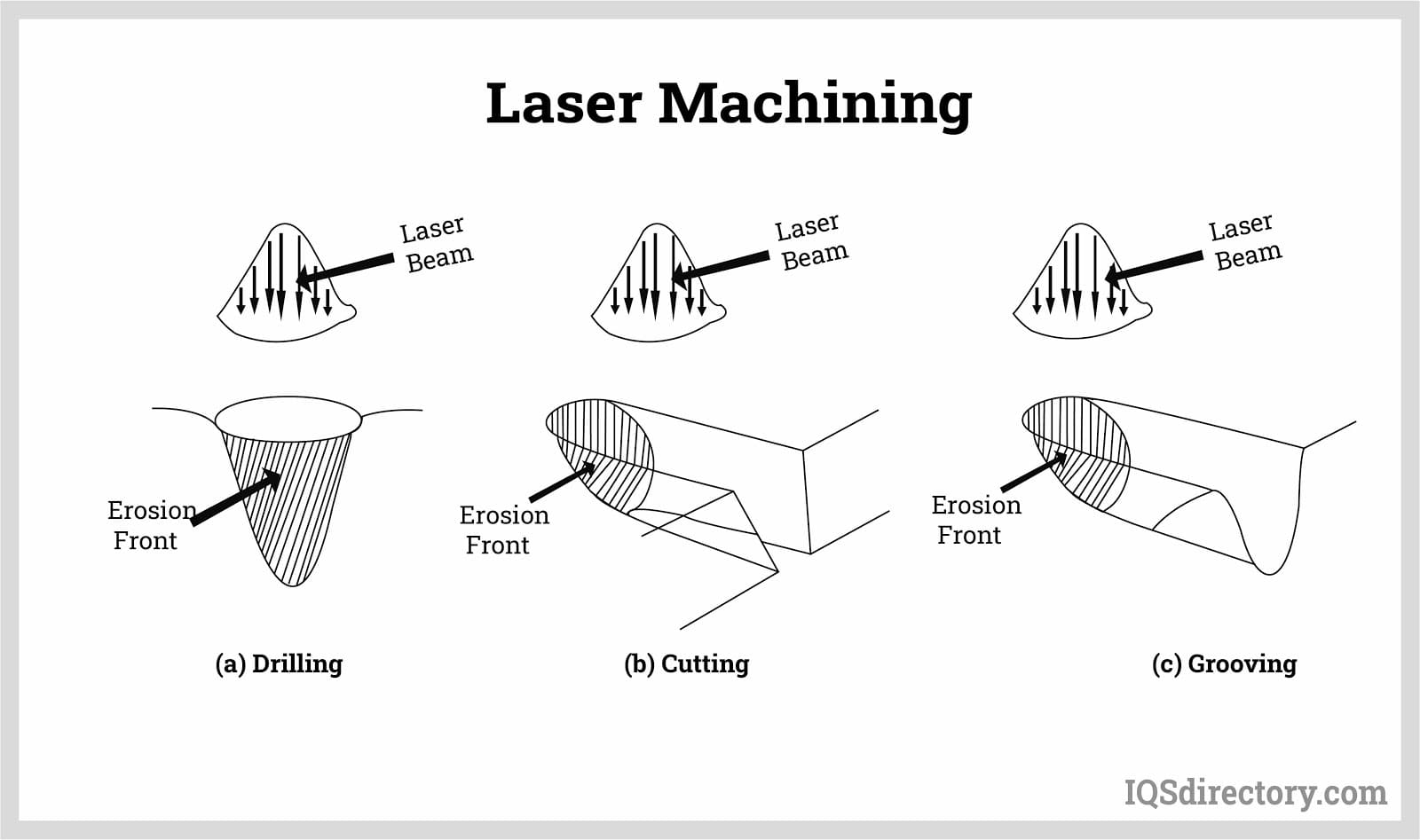 Laser Machining

Laser Beam

Laser Beam

Laser Beam

Erosion Front

Erosion Front

Erosion Front

(a) Drilling

(b) Cutting

(c) Grooving

IQSdirectory.com