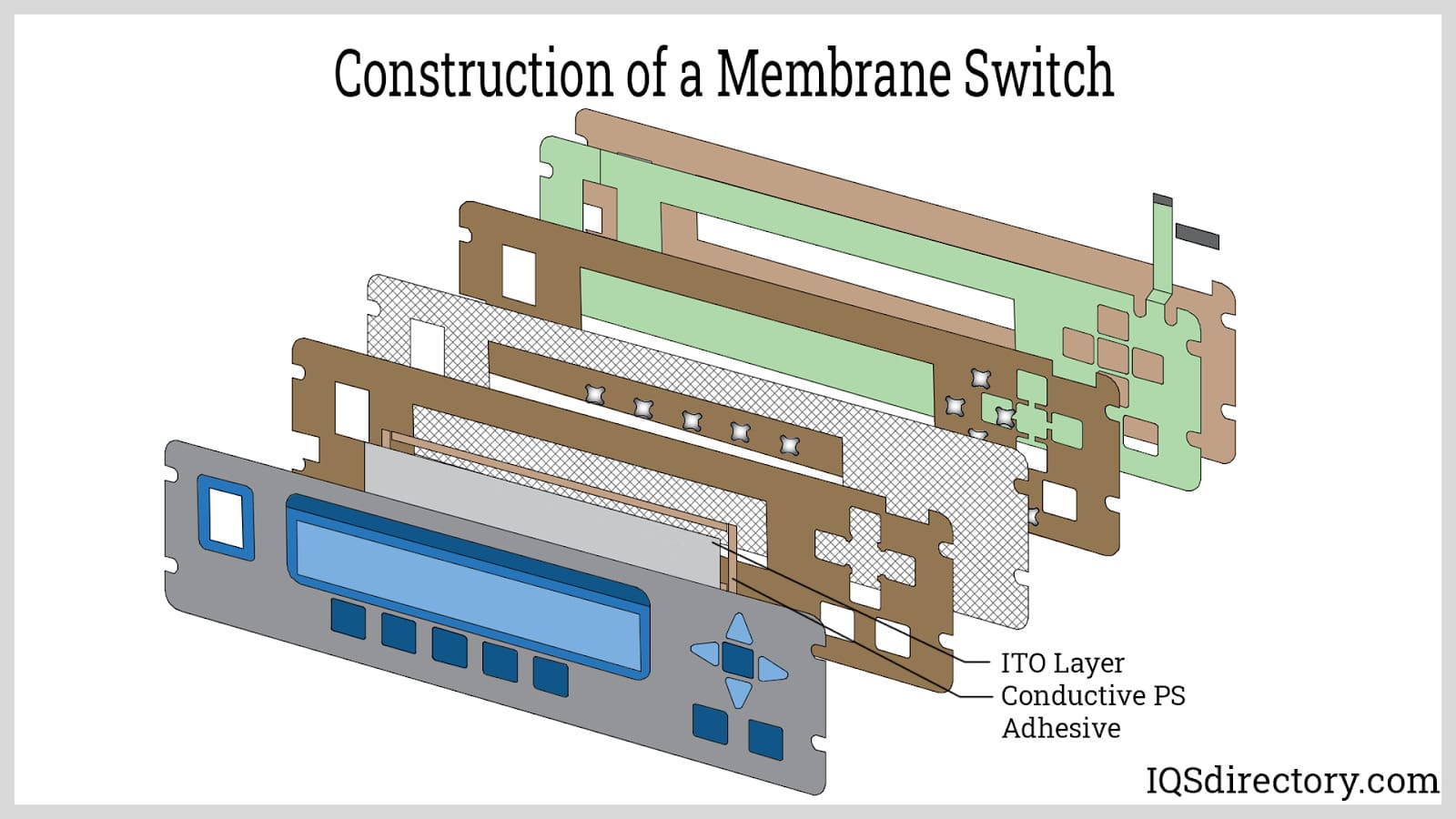 Construction of a Membrane Switch

ITO Layer
Conductive PS Adhesive

IQSdirectory.com