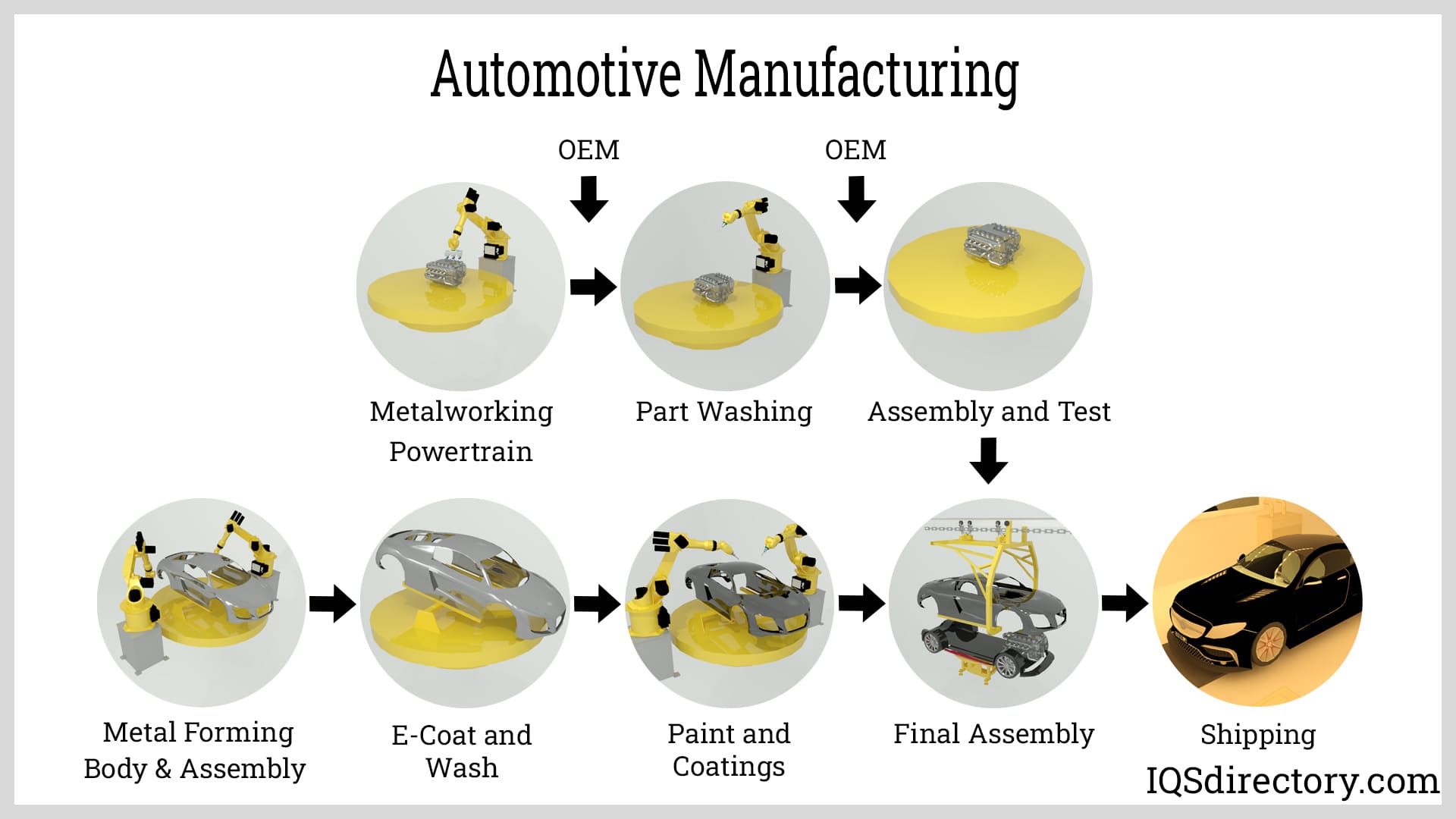 Automotive Manufacturing

OEM

OEM

Metalworking Powertrain

Part Washing

Assembly and Test

Metal Forming Body & Assembly

E-Coat and Wash

Paint and Coatings

Final Assembly

Shipping

IQSdirectory.com