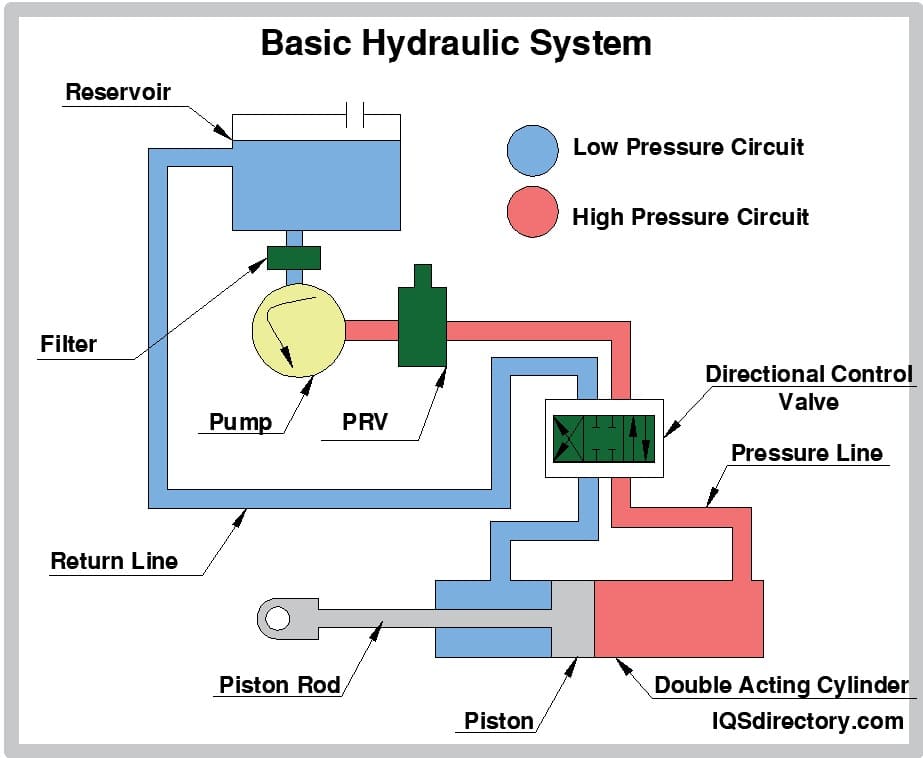 Basic Hydraulic System

Reservoir

Low Pressure Circuit

High Pressure Circuit

Filter

Pump

PRV

Directional Control Valve

Pressure Line

Return Line

Piston Rod

Piston

Double Acting Cylinder

IQSdirectory.com