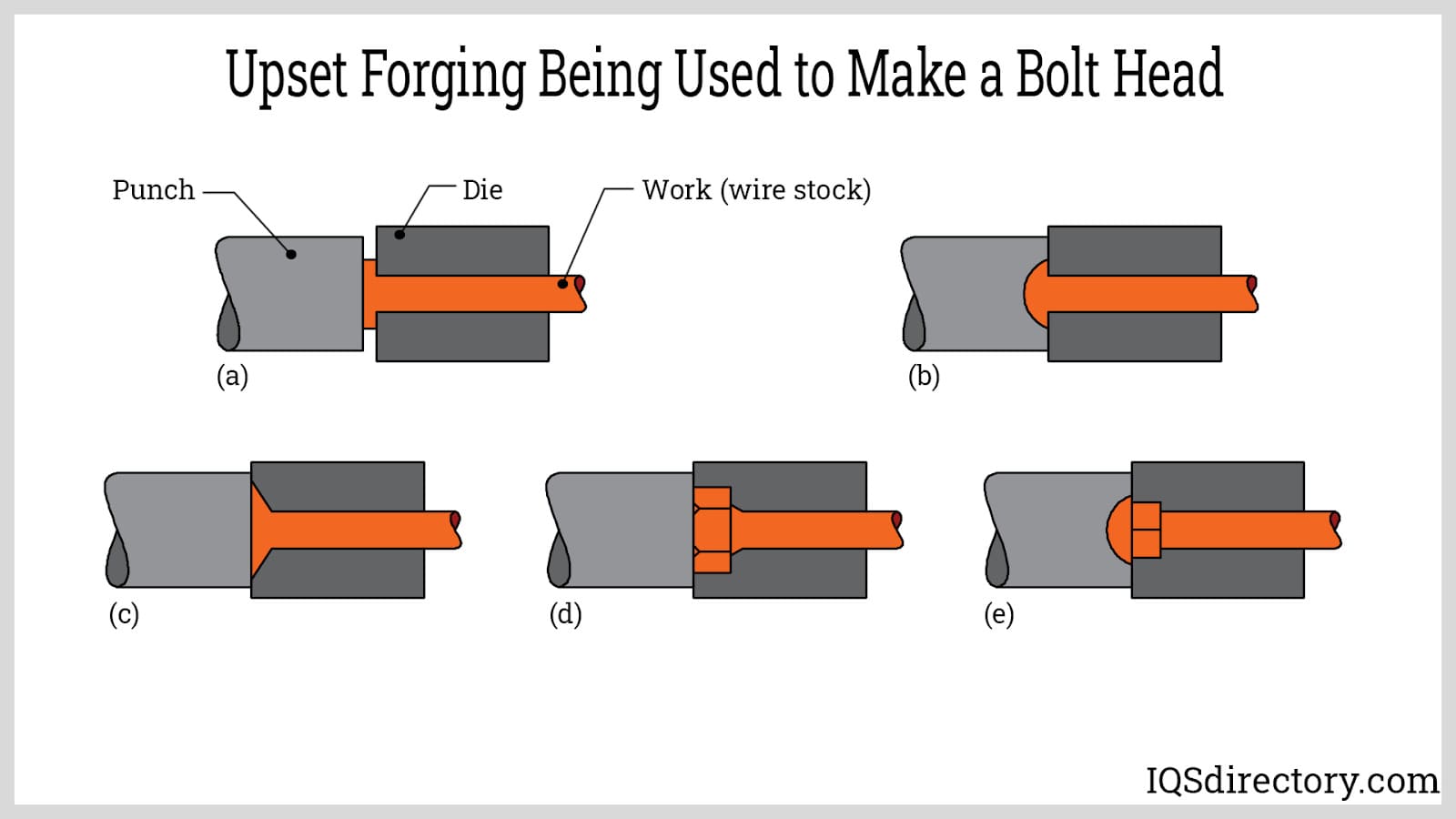 Upset Forging Being Used to Make a Bolt Head

Punch

Die

Work (wire stock)

(a)

(b)

(c)

(d)

(e)

IQSdirectory.com