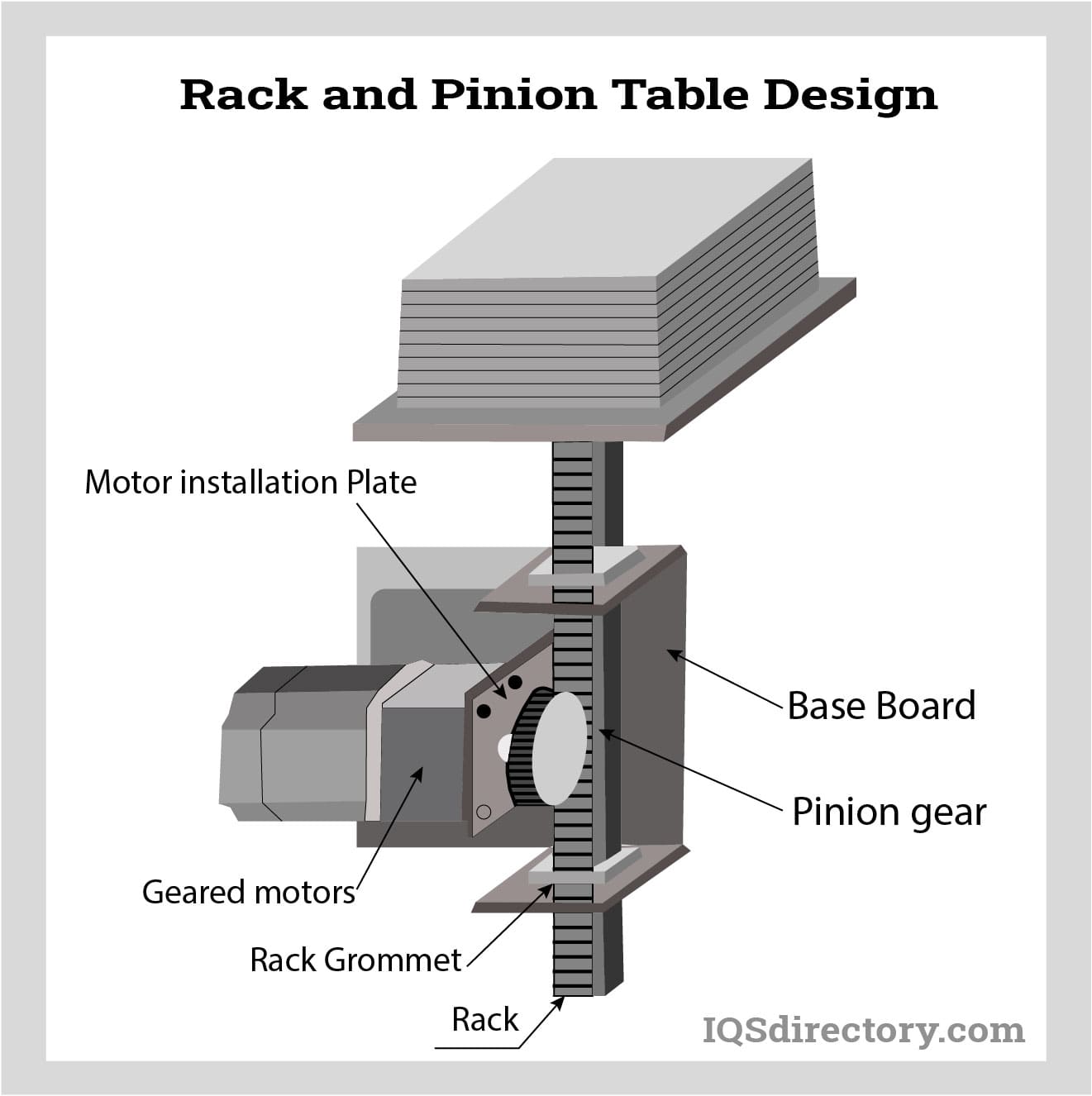 Rack and Pinion Table Design

Motor installation Plate

Base Board

Pinion gear

Geared motors

Rack Grommet

Rack

IQSdirectory.com