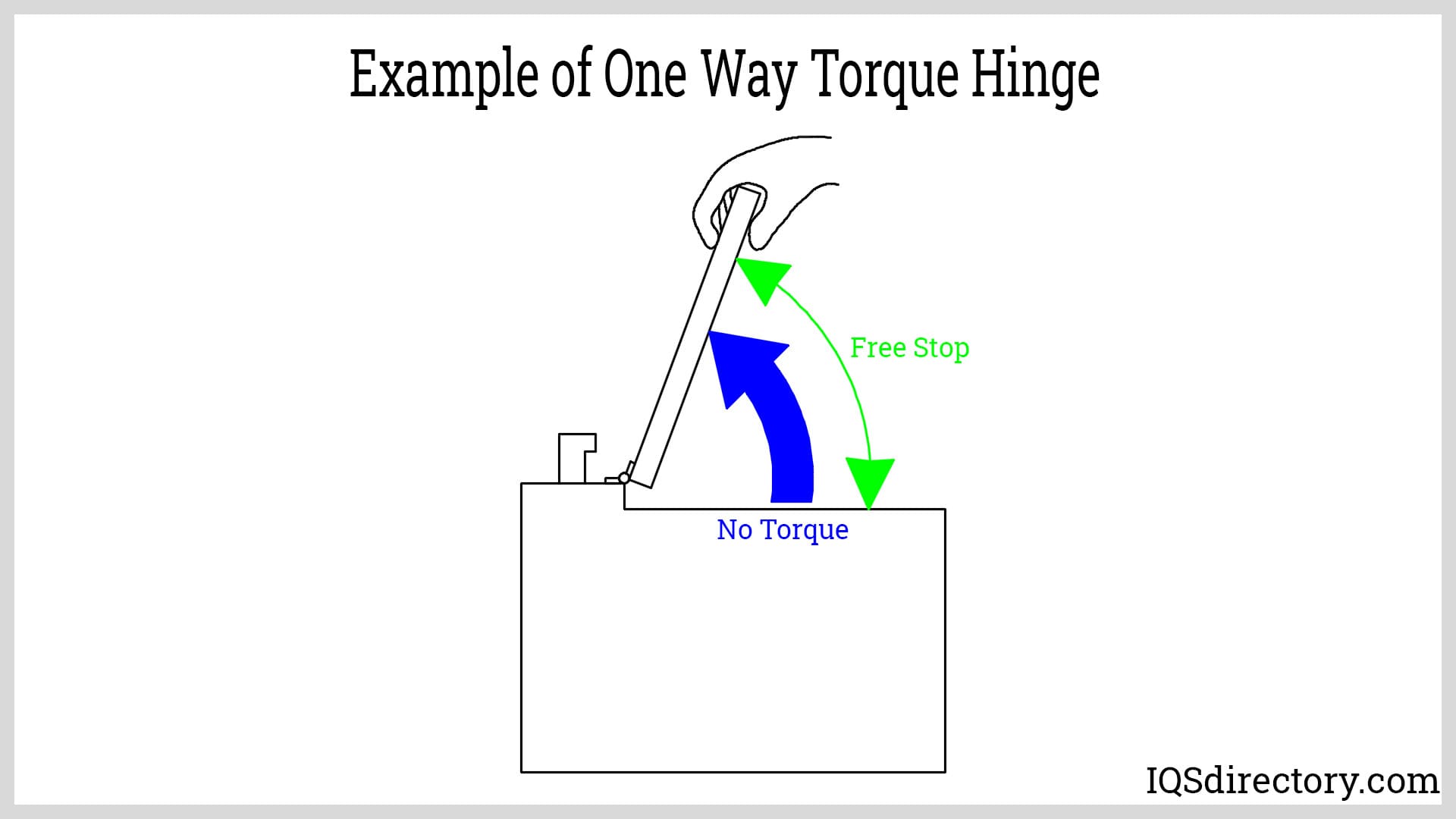 Example of One Way Torque Hinge

Free Stop

No Torque

IQSdirectory.com