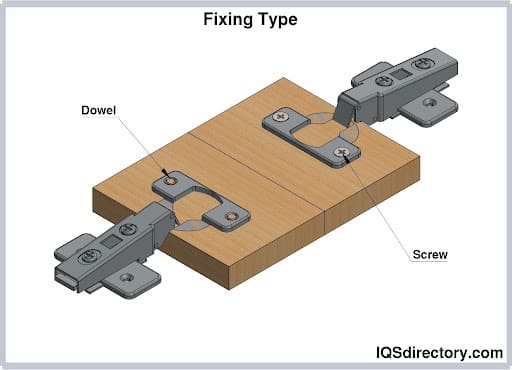 Fixing Type

Dowel

Screw

IQSdirectory.com