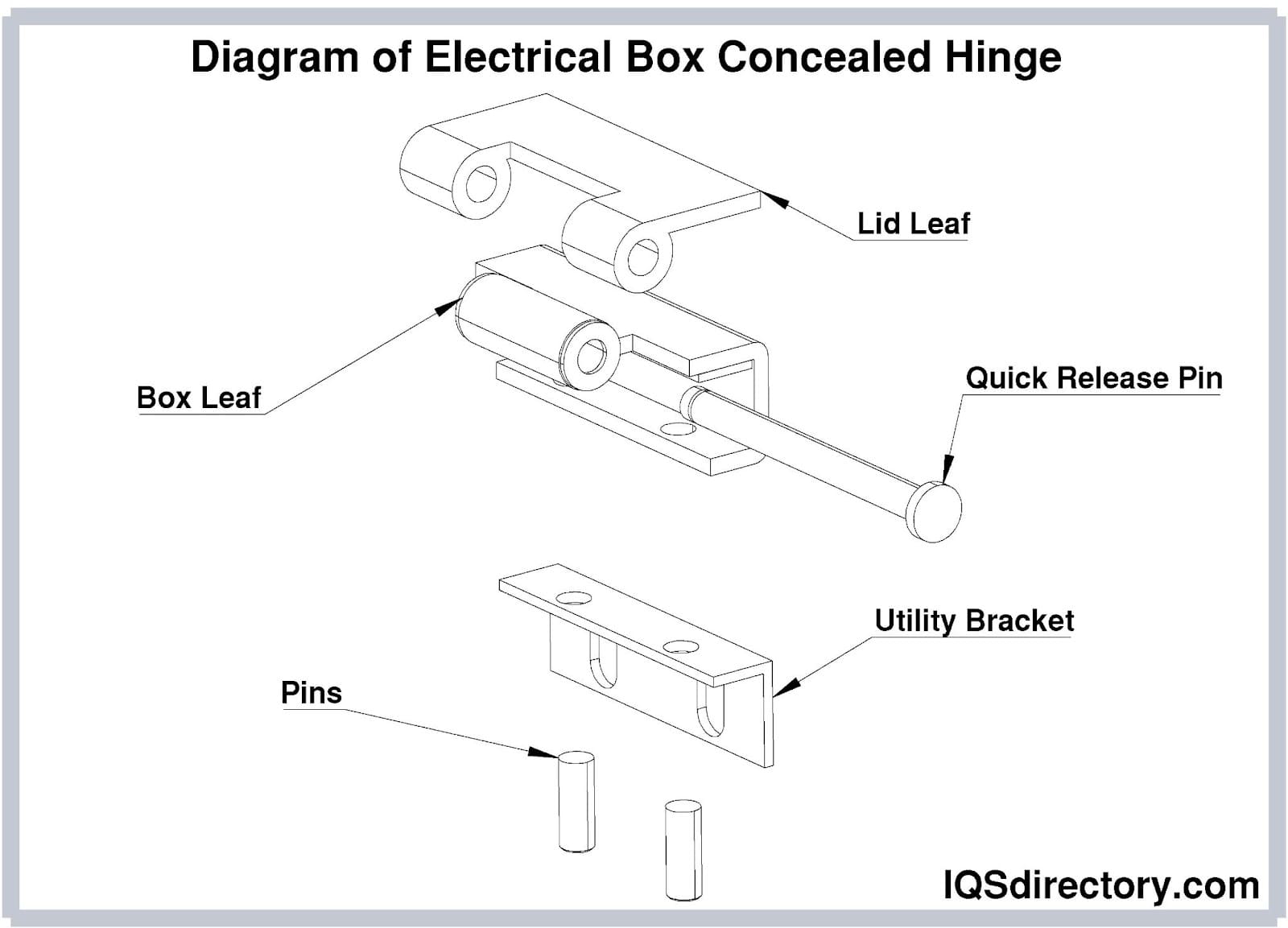 Diagram of Electrical Box Concealed Hinge

Lid Leaf

Box Leaf

Quick Release Pin

Utility Bracket

Pins

IQSdirectory.com