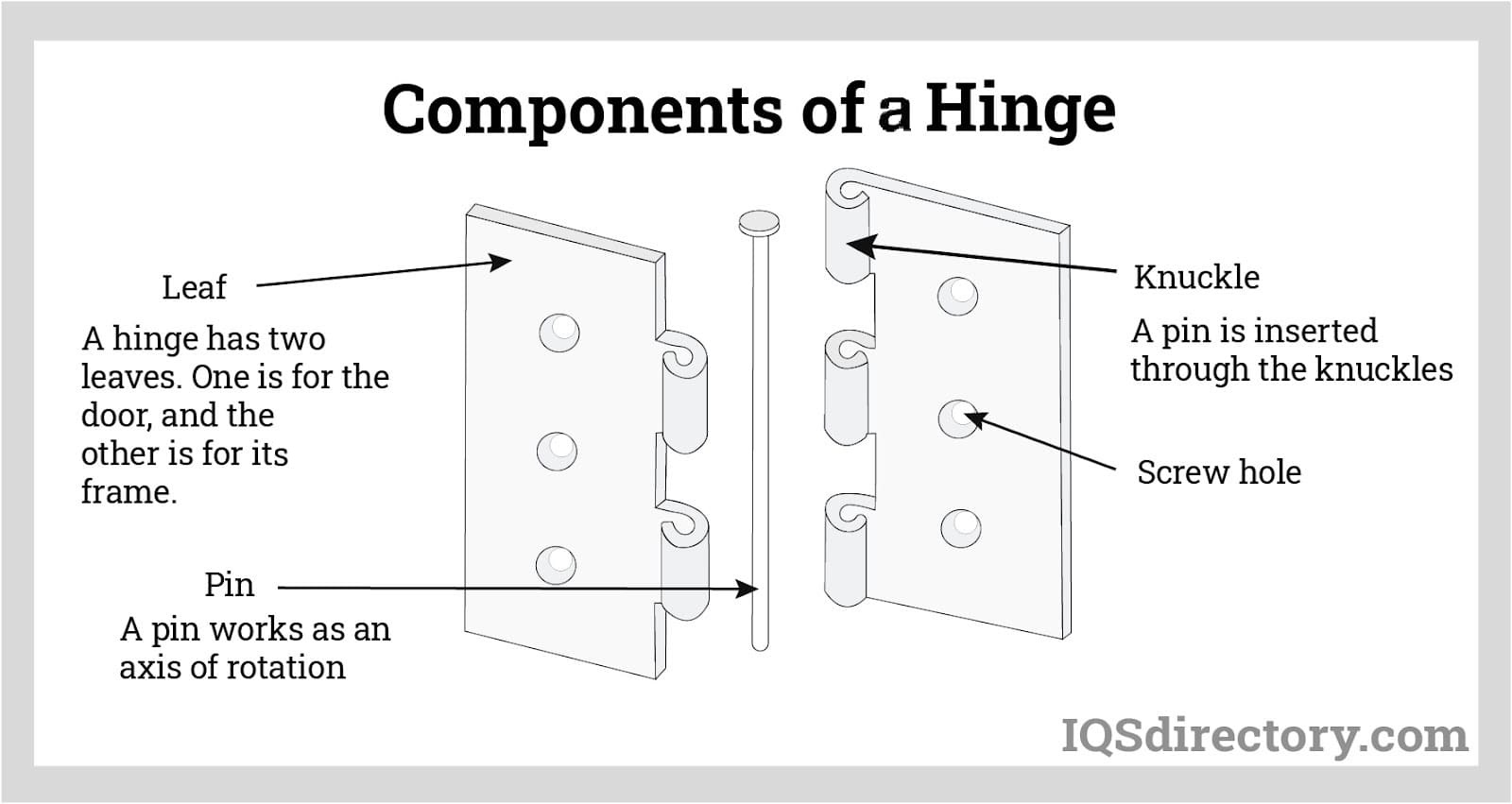 Components of a Hinge

Leaf

A hinge has two leaves. One is for the door, and the other is for its frame.

Pin

A pin works as an axis of rotation

Knuckle

A pin is inserted through the knuckles

Screw hole

IQSdirectory.com