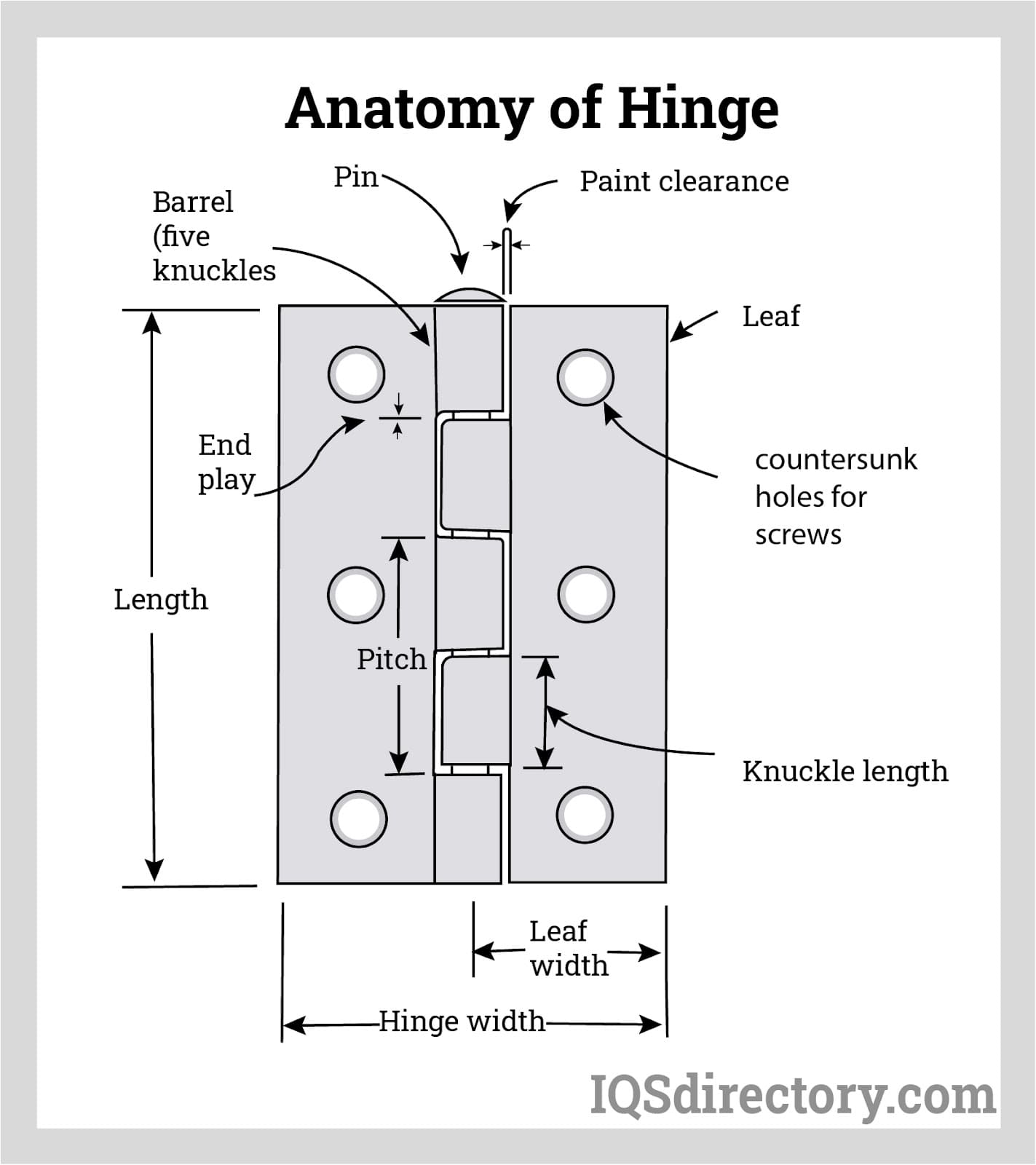 Anatomy of Hinge

Pin

Paint clearance

Barrel (five knuckles

Leaf

End play

countersunk holes for screws

Length

Pitch

Knuckle length

Leaf width

Hinge width

IQSdirectory.com