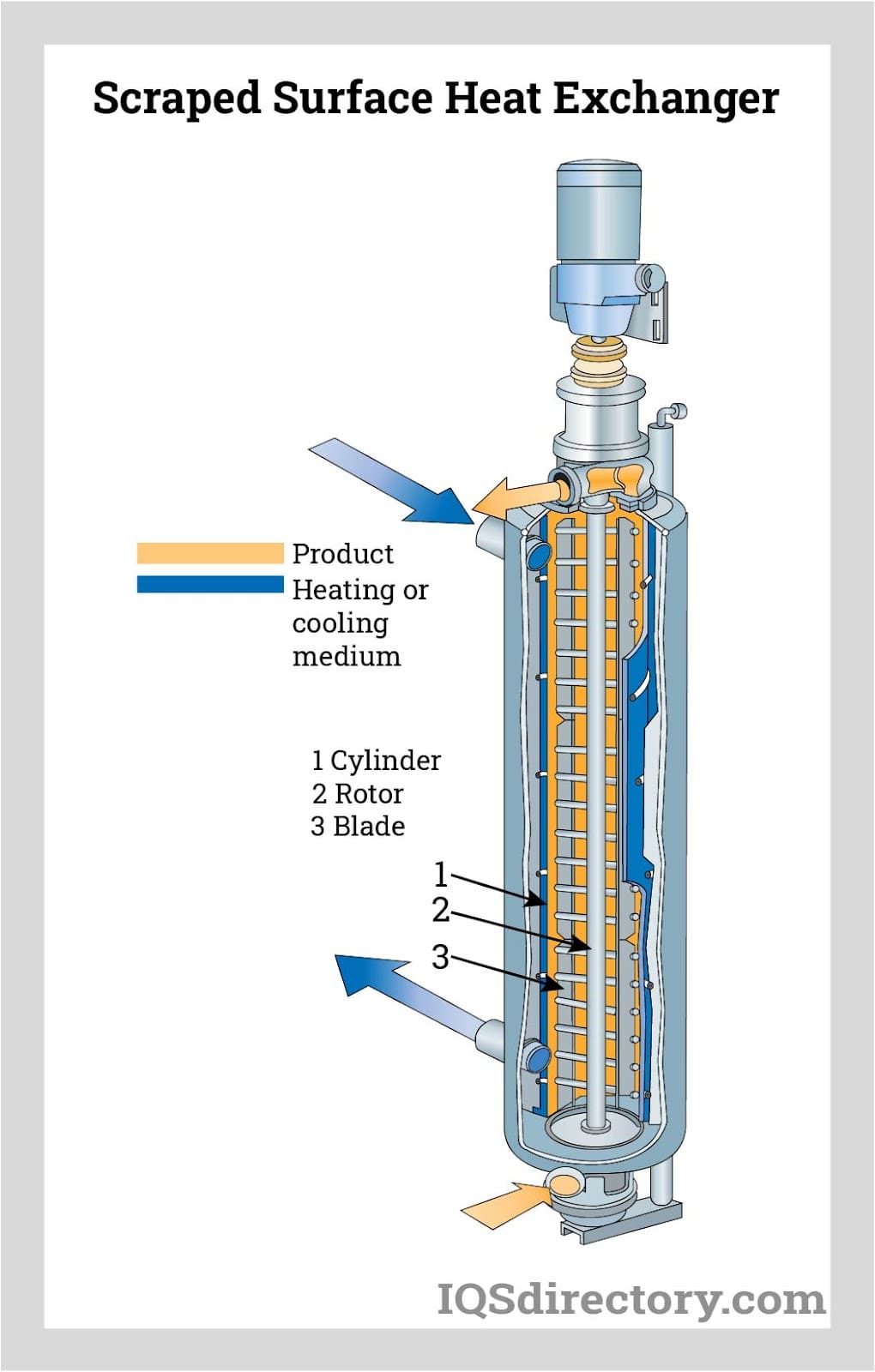 Scraped Surface Heat Exchanger

Product

Heating or cooling medium

1 Cylinder
2 Rotor
3 Blade

1
2
3

IQSdirectory.com