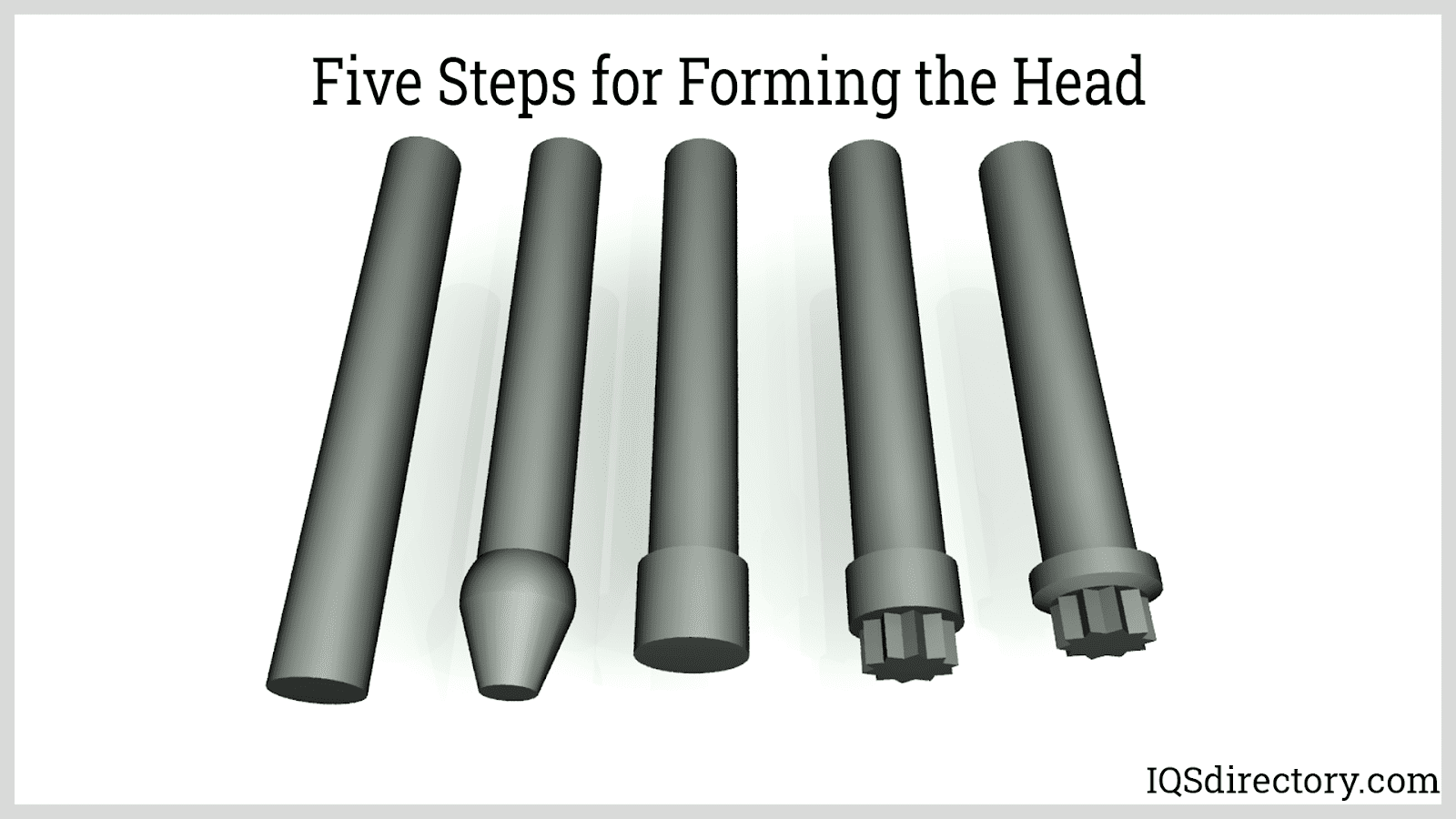 Five Steps for Forming the Head

IQSdirectory.com