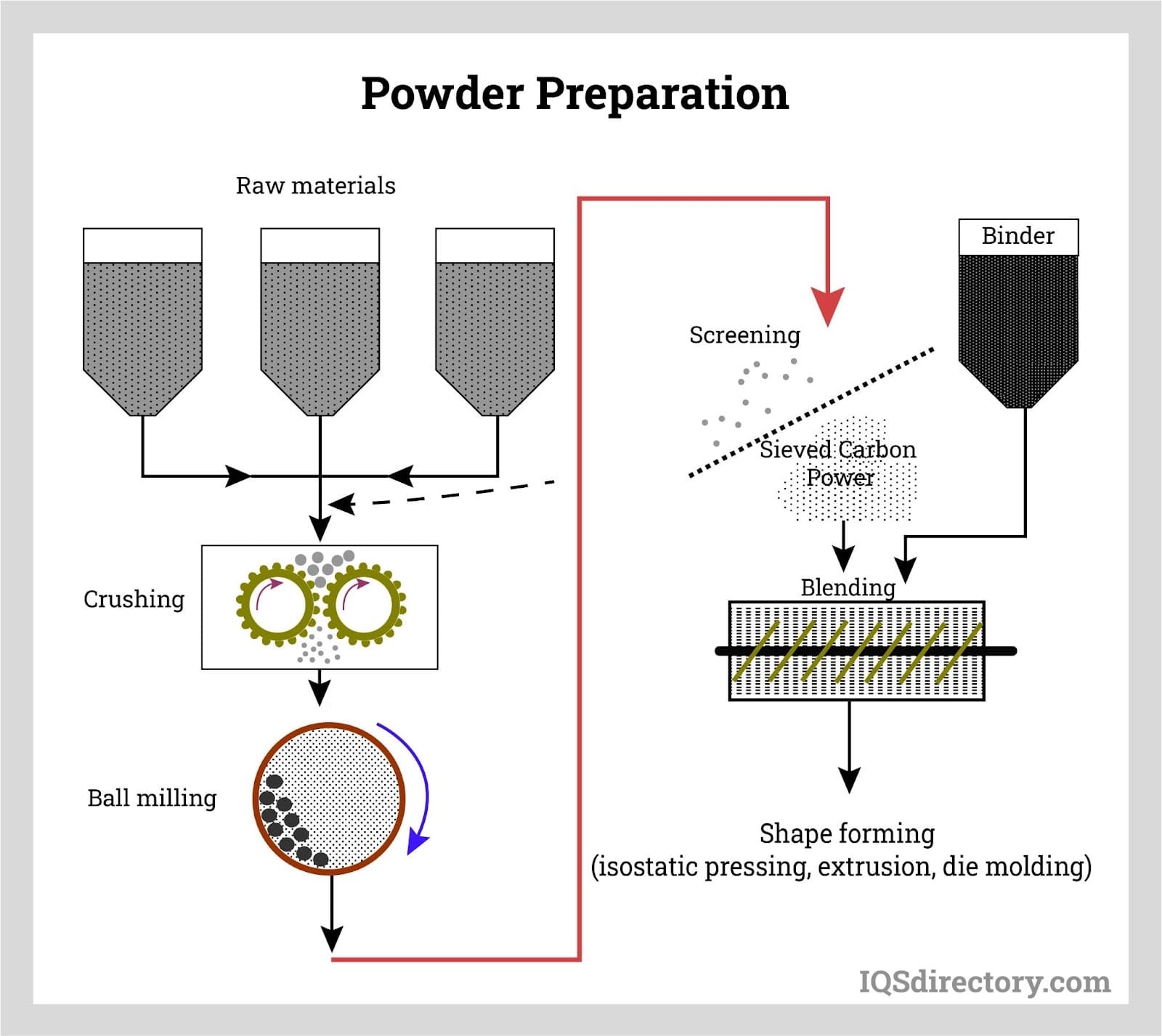 Powder Preparation

Raw materials

Crushing

Ball milling

Screening

Binder

Sieved Carbon Power

Blending

Shape forming
(isostatic pressing, extrusion, die molding)

IQSdirectory.com