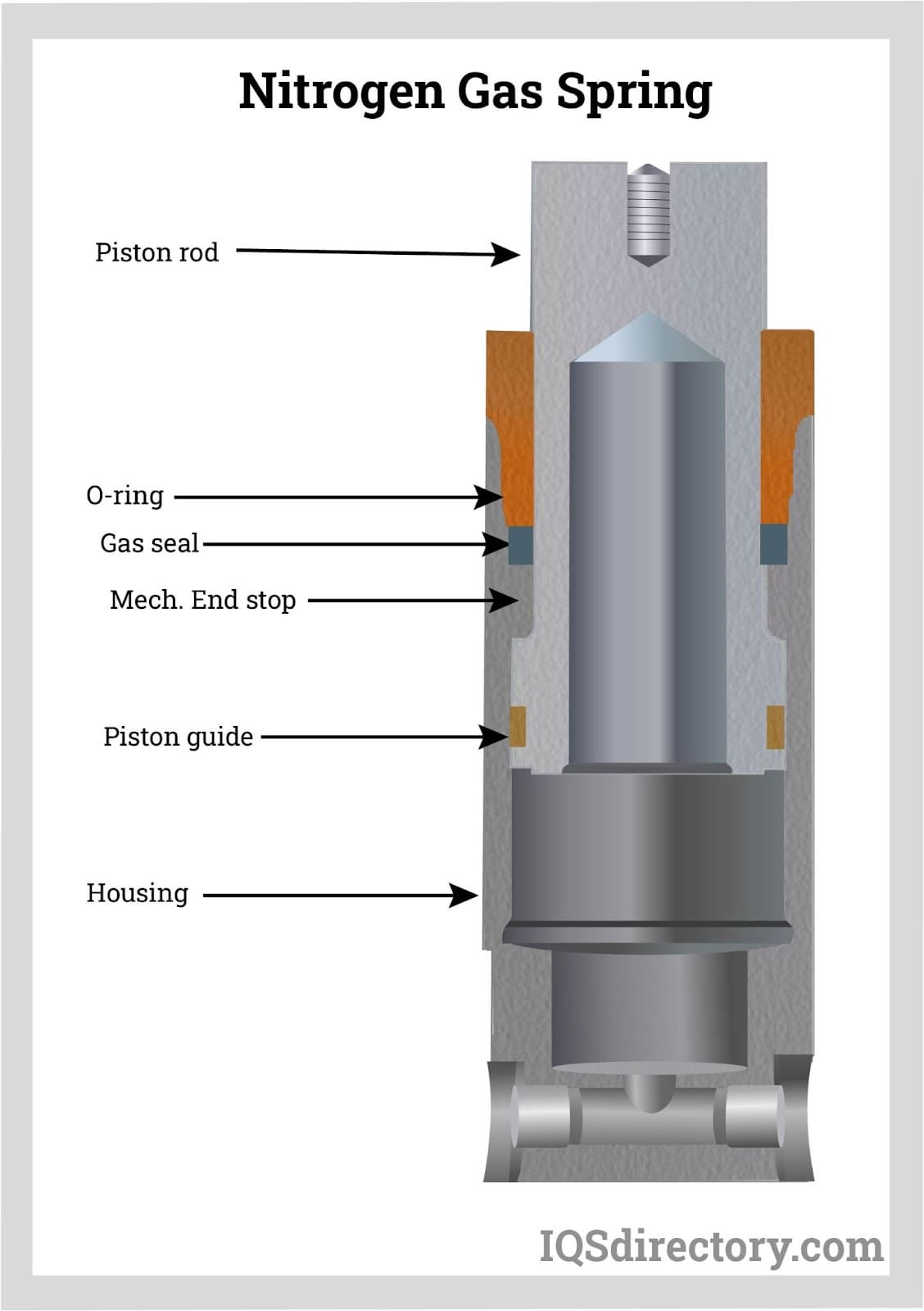 Nitrogen Gas Spring

Piston rod

O-ring

Gas seal

Mech. End stop

Piston guide

Housing

IQSdirectory.com