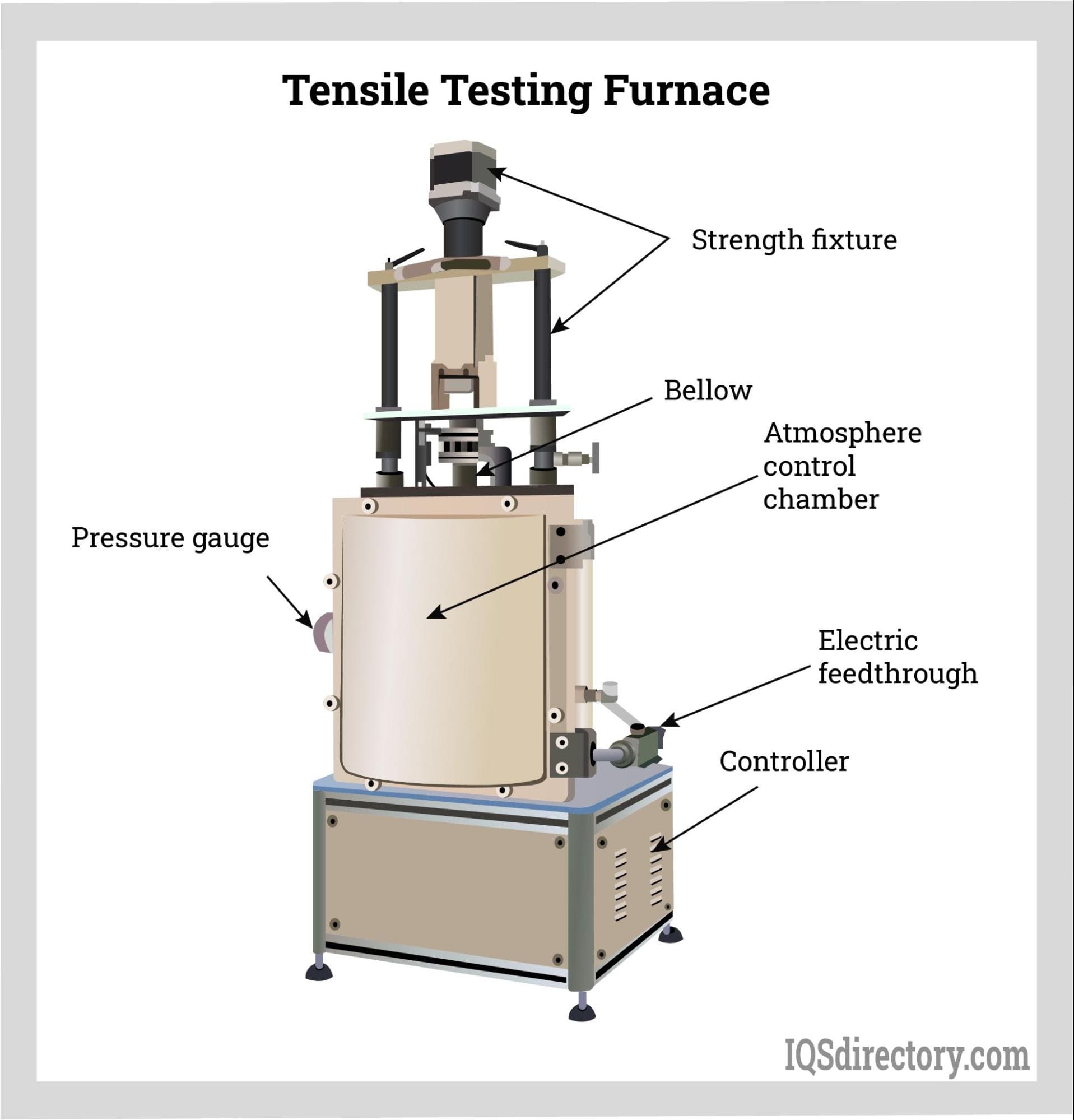 Tensile Testing Furnace

Strength fixture

Bellow

Atmosphere control chamber

Pressure gauge

Electric feedthrough

Controller

IQSdirectory.com