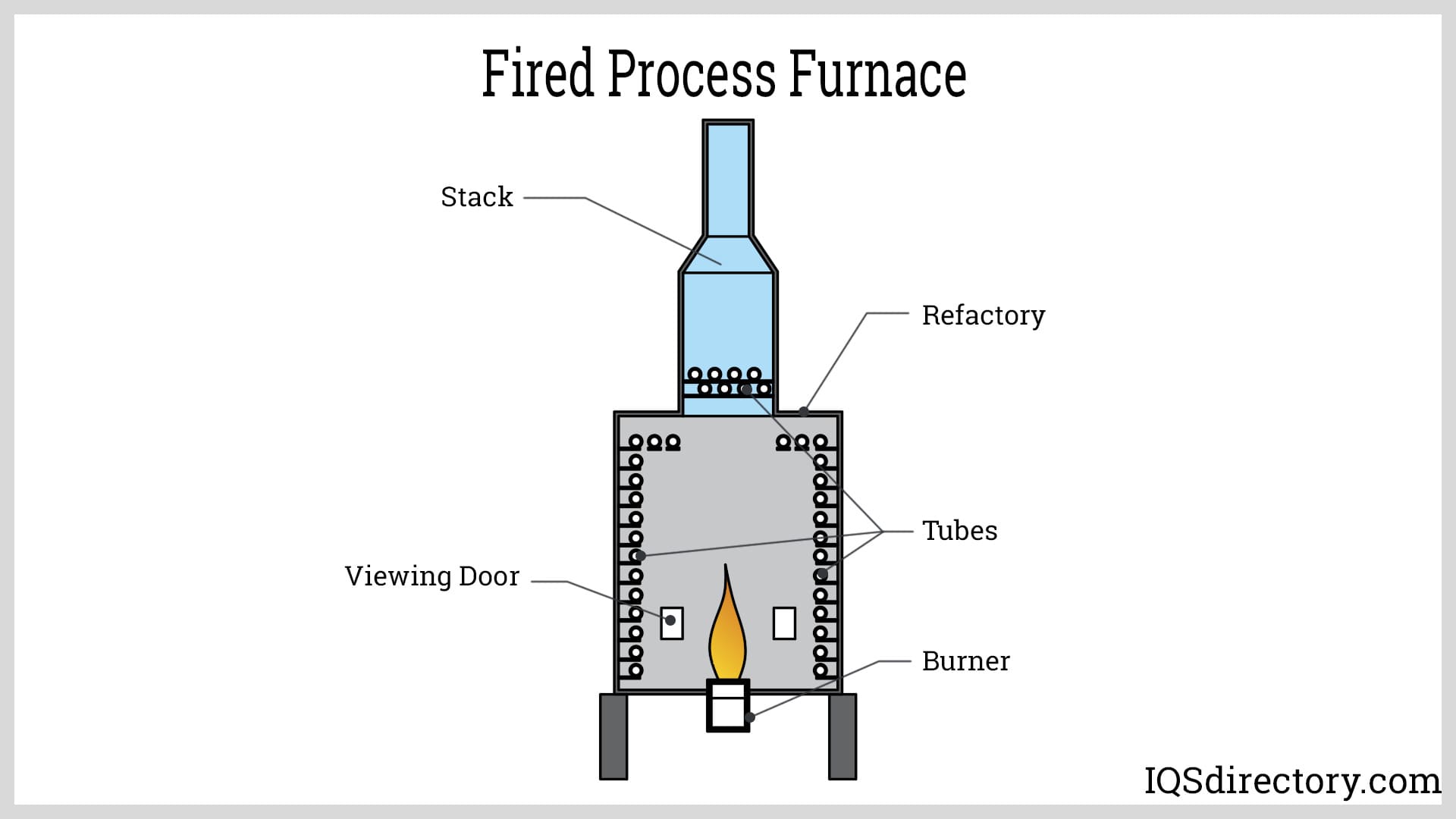 Fired Process Furnace

Stack

Refactory

Tubes

Viewing Door

Burner

IQSdirectory.com