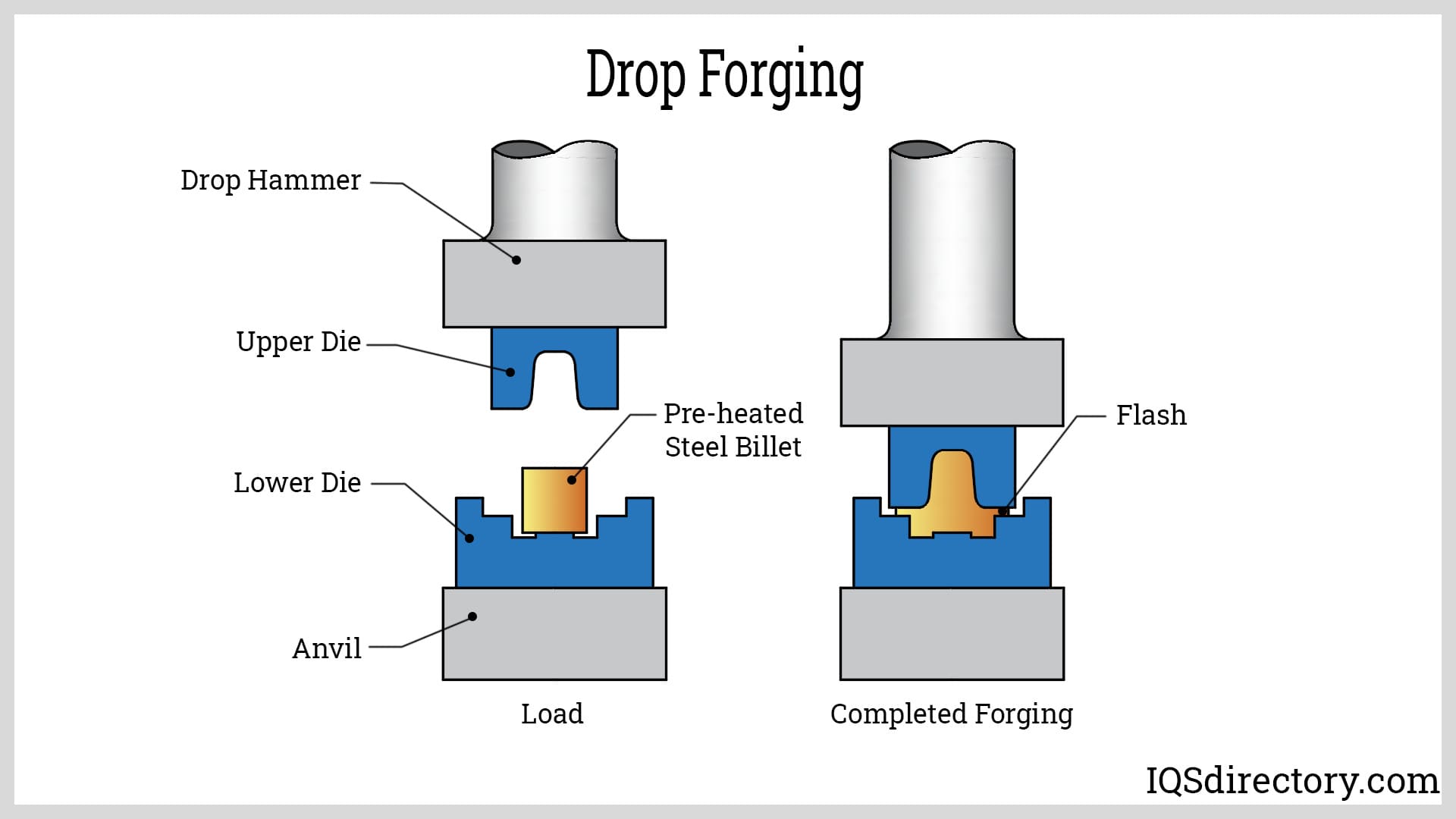 Drop Forging

Drop Hammer

Upper Die

Pre-heated Steel Billet

Lower Die

Anvil

Load

Flash

Completed Forging

IQSdirectory.com