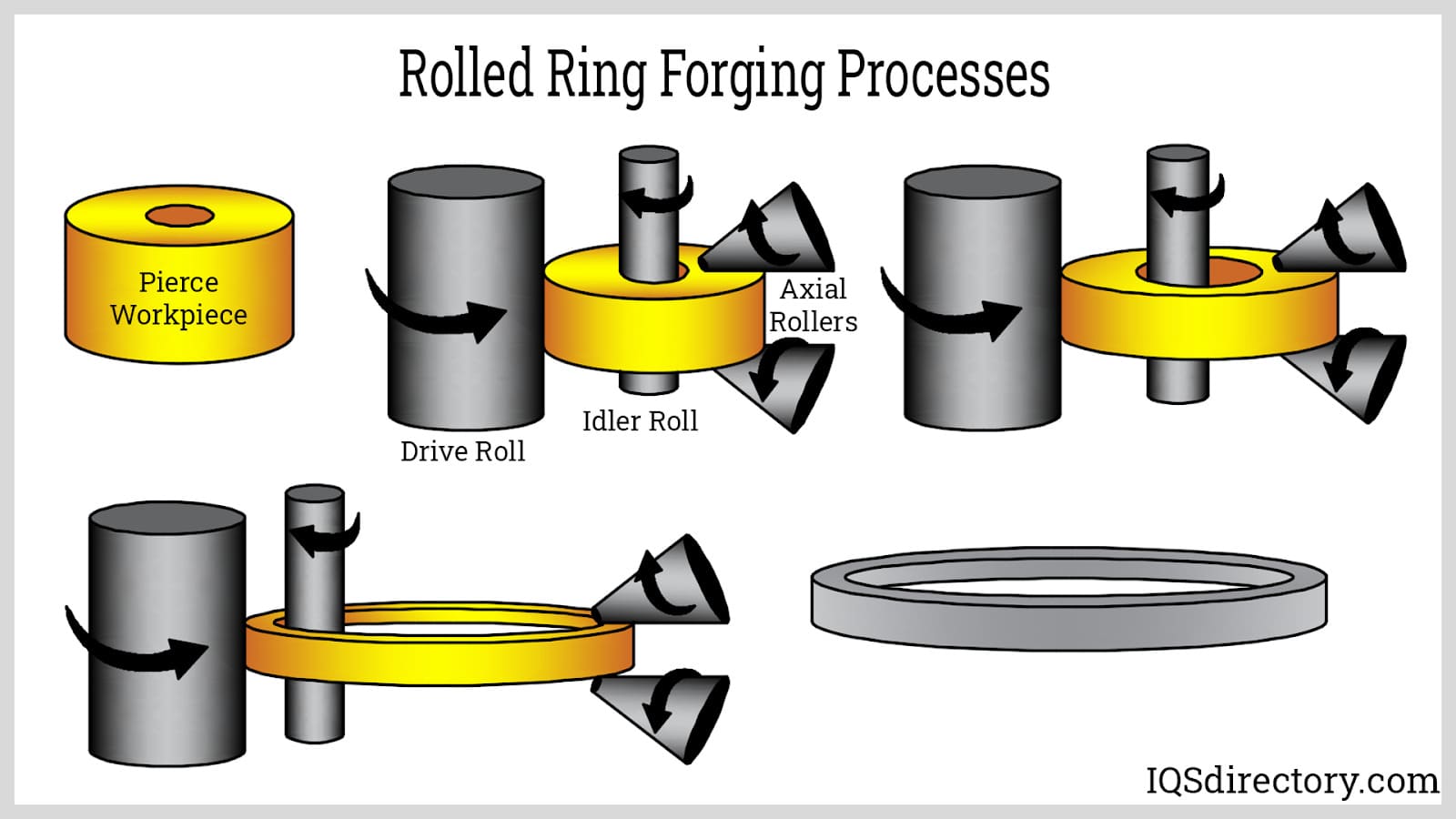 Rolled Ring Forging Processes

Pierce Workpiece

Axial Rollers

Idler Roll

Drive Roll

IQSdirectory.com