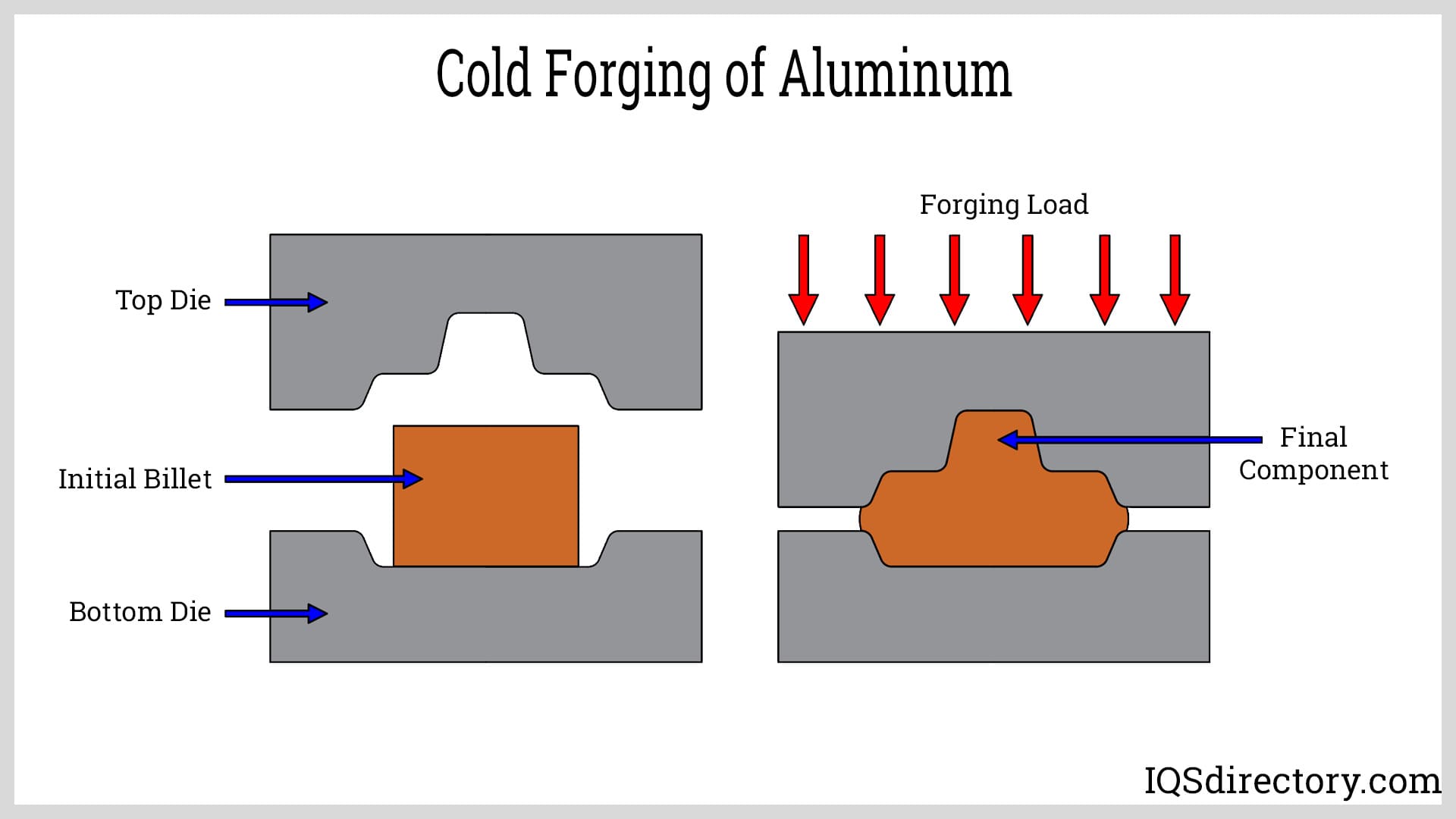 Cold Forging of Aluminum

Top Die

Initial Billet

Bottom Die

Forging Load

Final Component

IQSdirectory.com