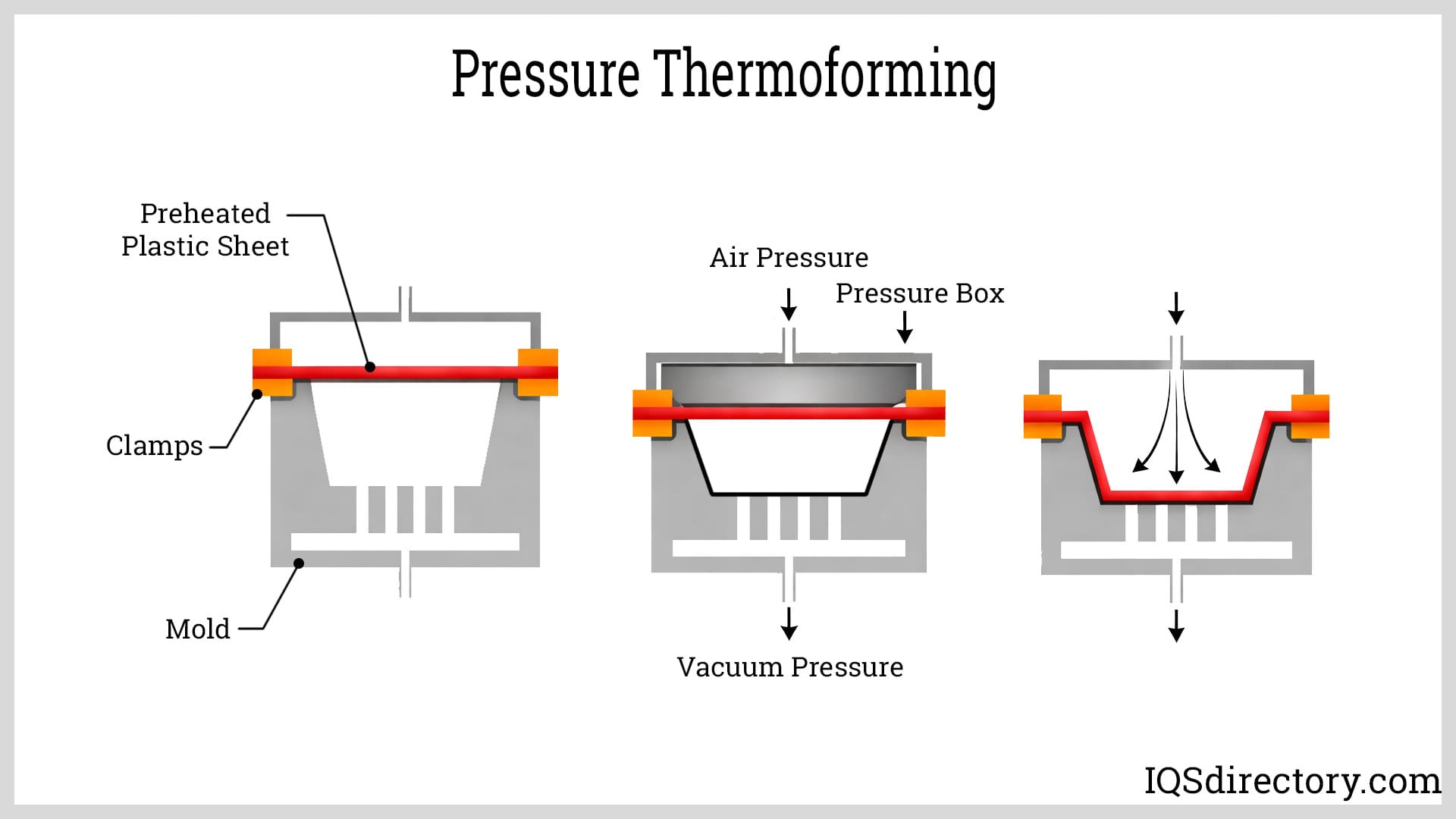 Pressure Thermoforming

Preheated Plastic Sheet

Clamps

Mold

Air Pressure

Pressure Box

Vacuum Pressure

IQSdirectory.com