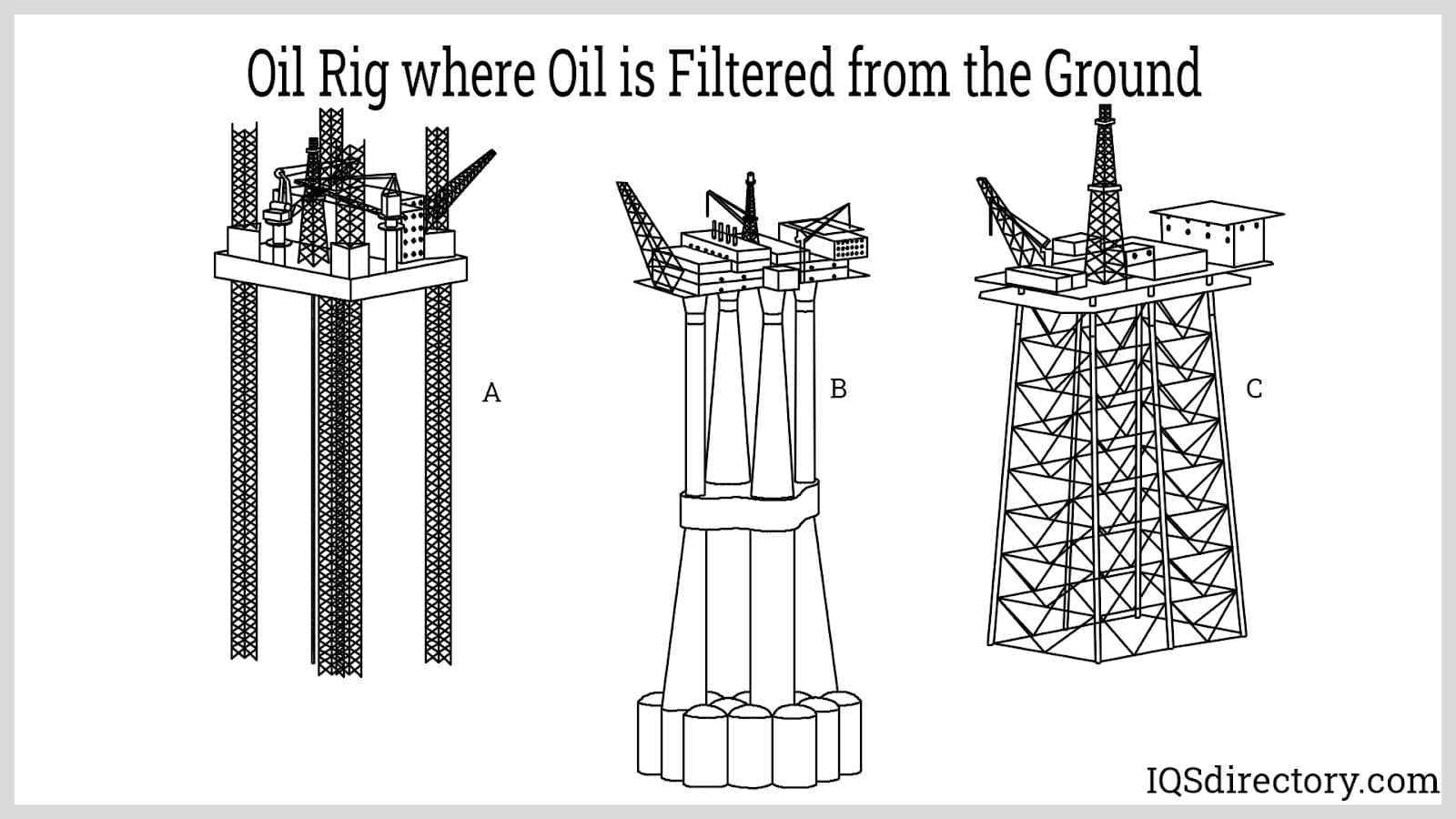 Oil Rig where Oil is Filtered from the Ground

A

B

C

IQSdirectory.com