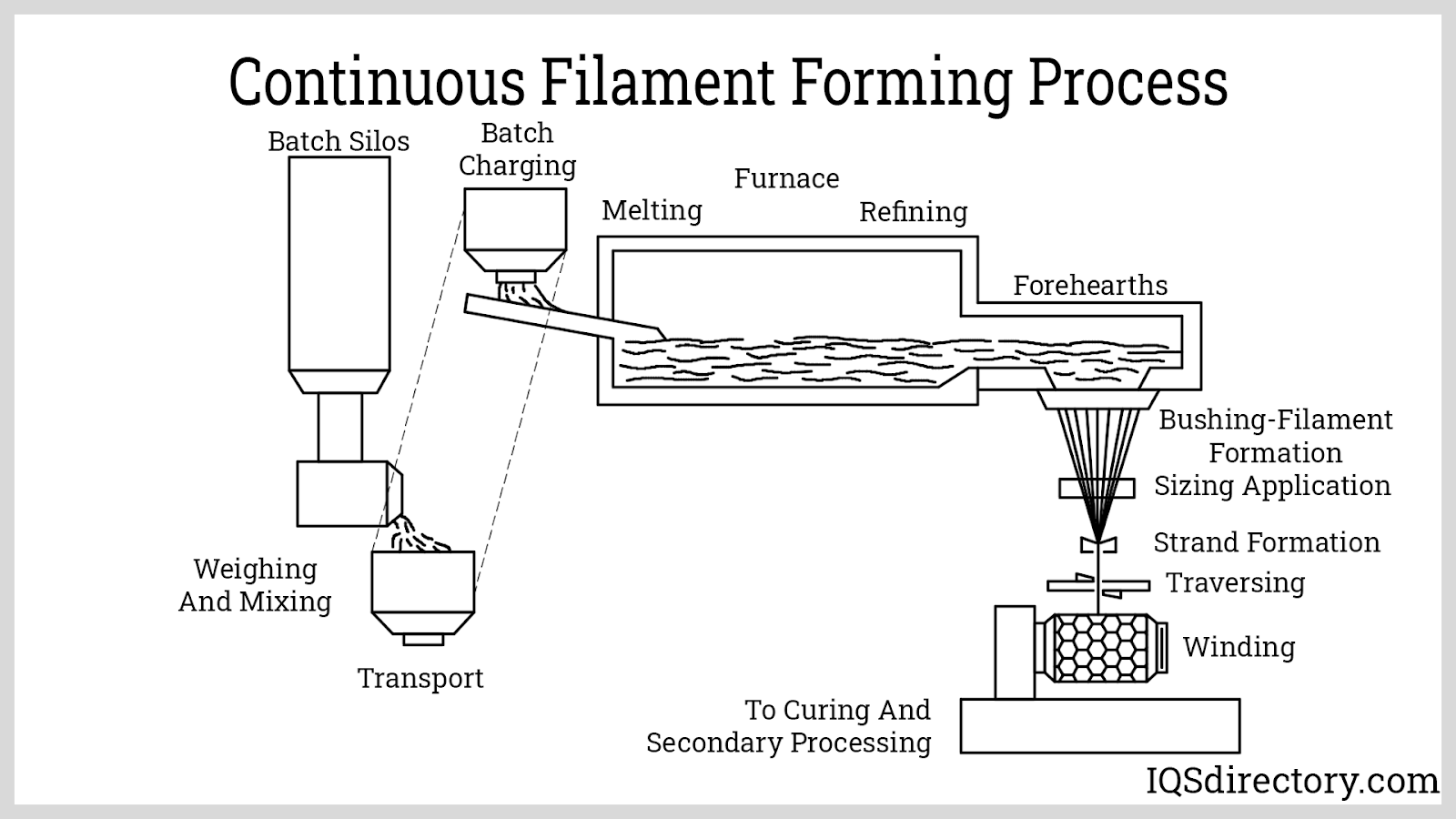 Continuous Filament Forming Process

Batch Silos

Batch Charging

Furnace

Melting

Refining

Forehearths

Bushing-Filament Formation

Sizing Application

Strand Formation

Traversing

Winding

Weighing And Mixing

Transport

To Curing And Secondary Processing

IQSdirectory.com