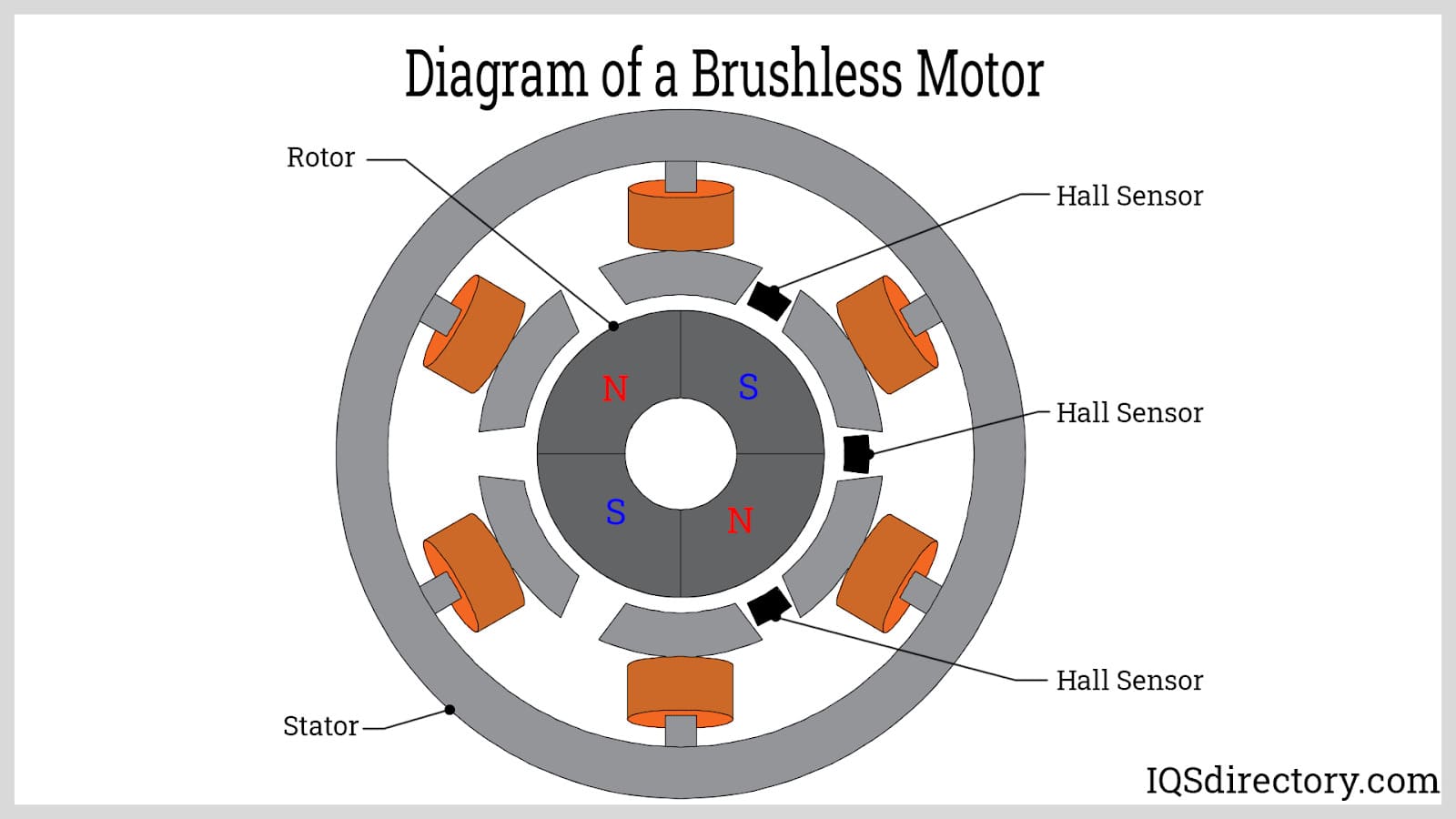 Diagram of a Brushless Motor

Rotor

Hall Sensor

N

S

Hall Sensor

S

N

Hall Sensor

Stator

IQSdirectory.com