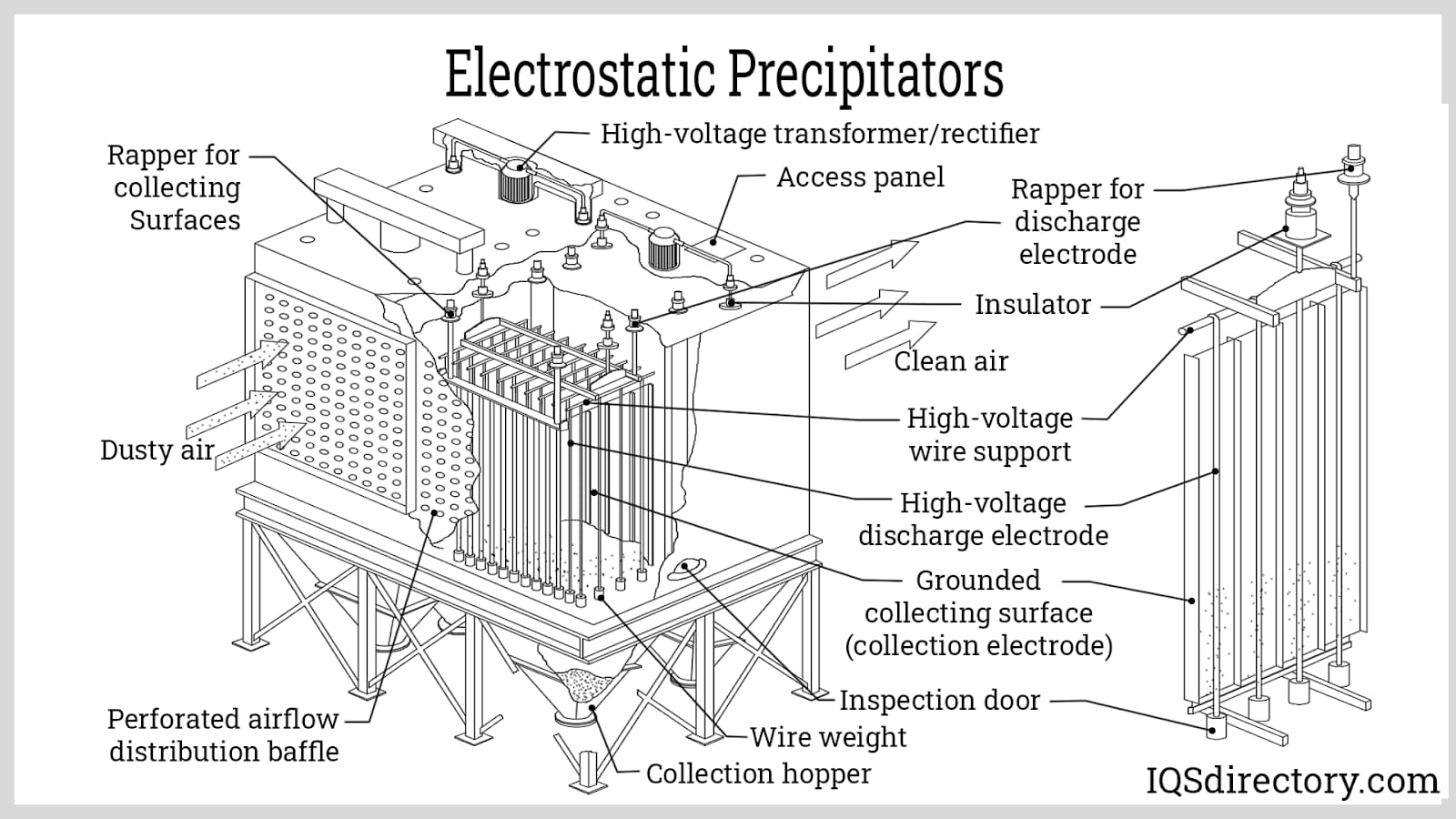 Electrostatic Precipitators

High-voltage transformer/rectifier

Rapper for collecting Surfaces

Access panel

Rapper for discharge electrode

Insulator

Clean air

Dusty air

High-voltage wire support

High-voltage discharge electrode

Grounded collecting surface (collection electrode)

Inspection door

Perforated airflow distribution baffle

Wire weight

Collection hopper

IQSdirectory.com