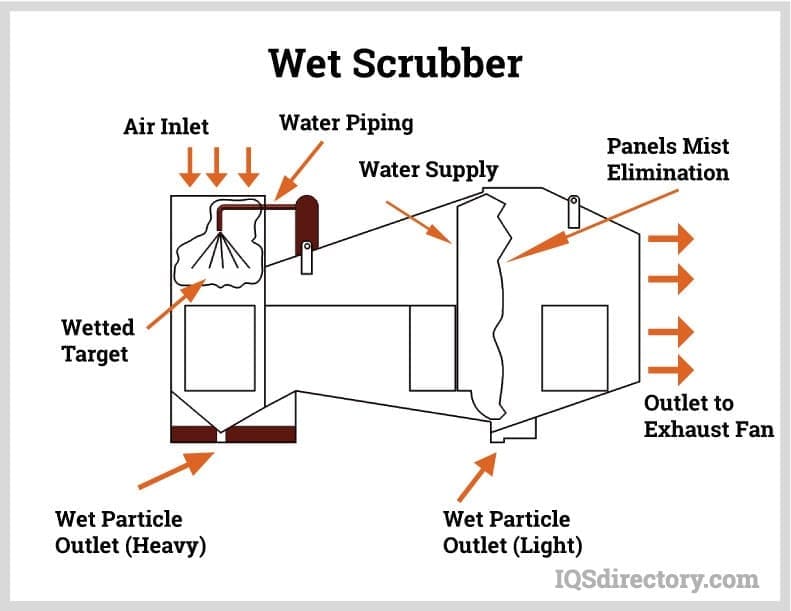 Wet Scrubber

Air Inlet

Water Piping

Water Supply

Panels Mist Elimination

Wetted Target

Outlet to Exhaust Fan

Wet Particle Outlet (Heavy)

Wet Particle Outlet (Light)

IQSdirectory.com